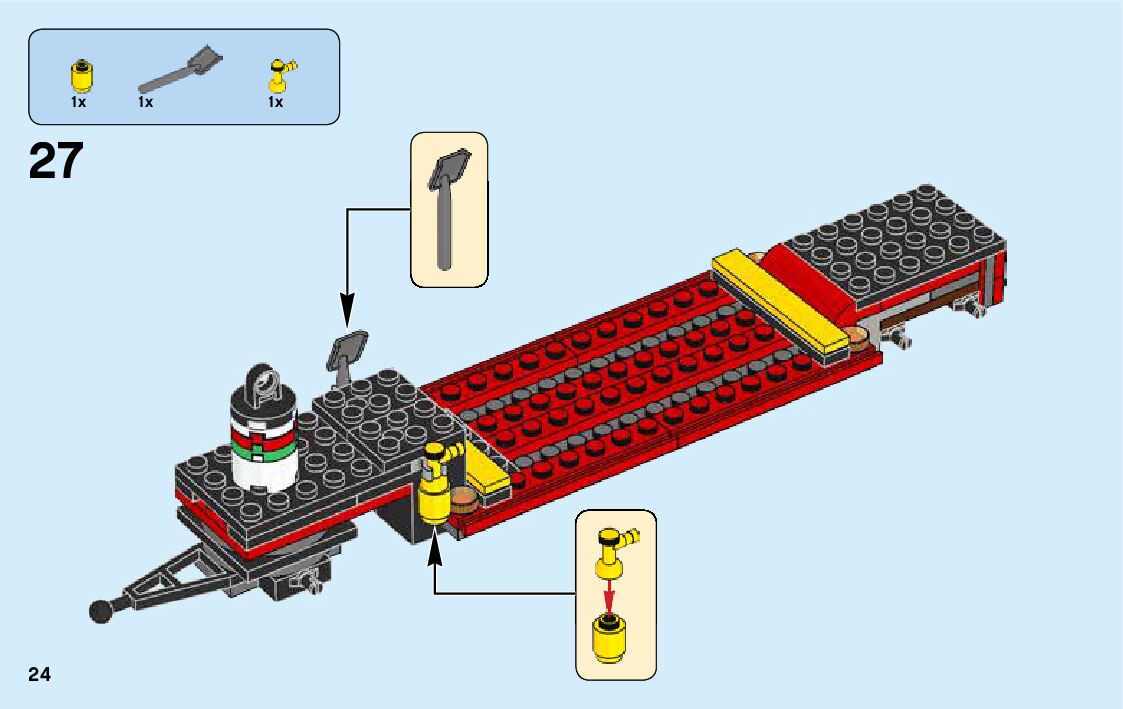 1x 1x 1x

27

24