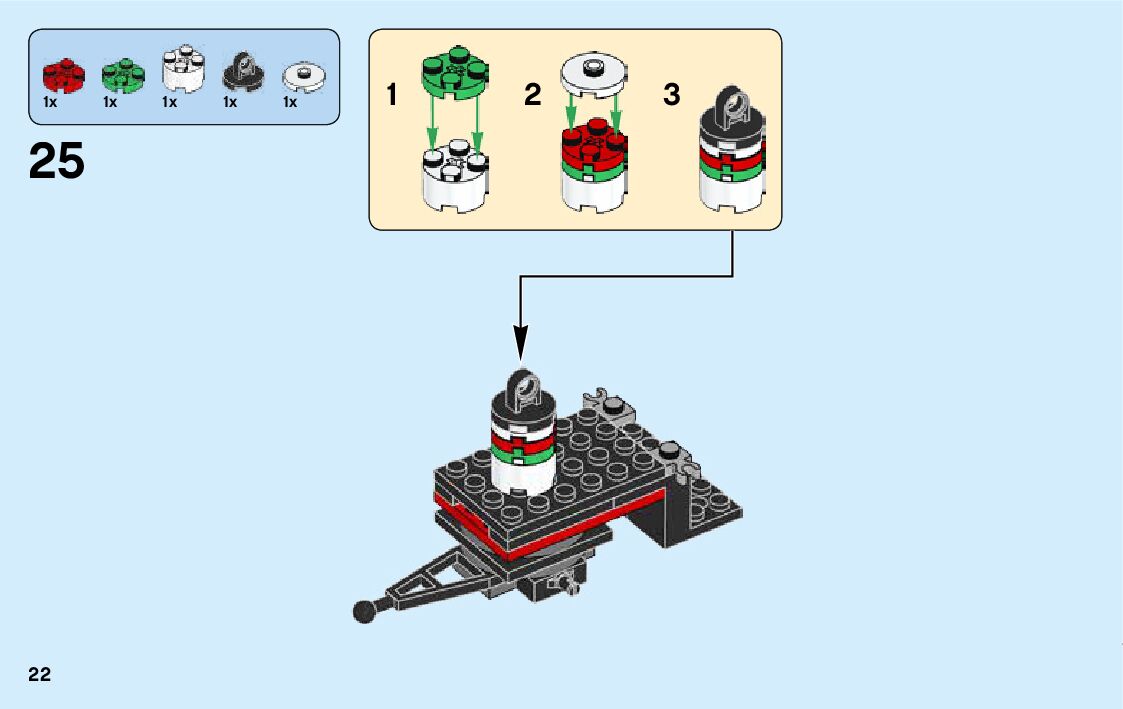 1x 1x 1x 1x 1x

25

1

2

3

22