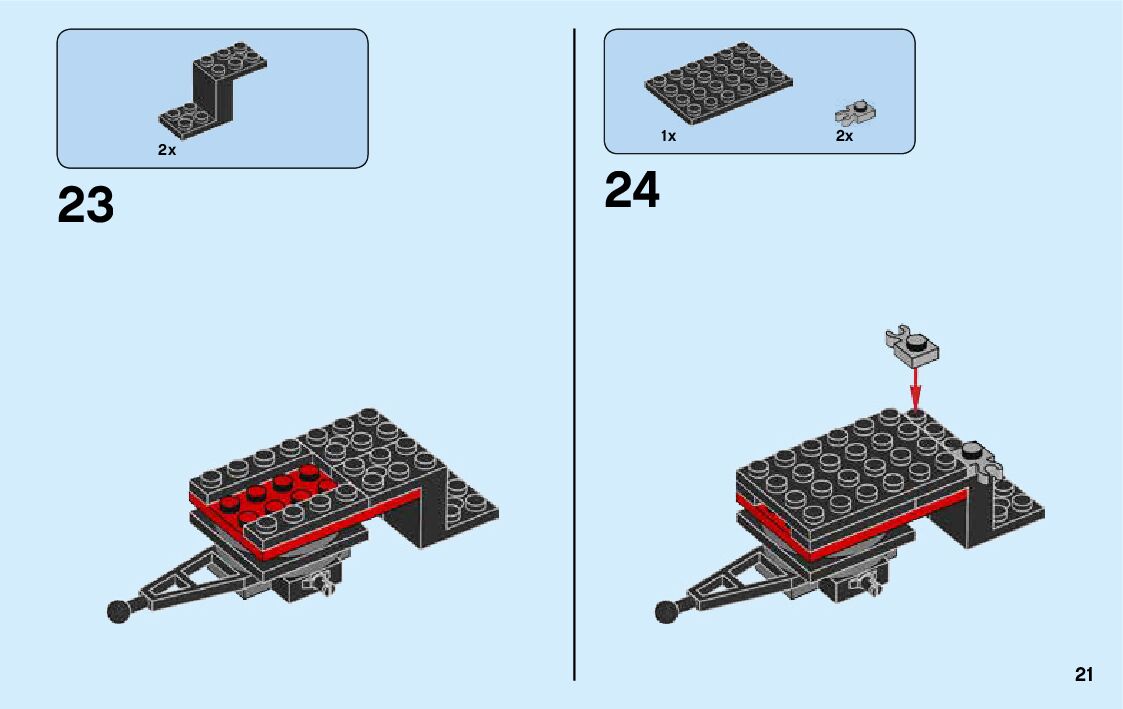 2x

23

1x

2x

24

21