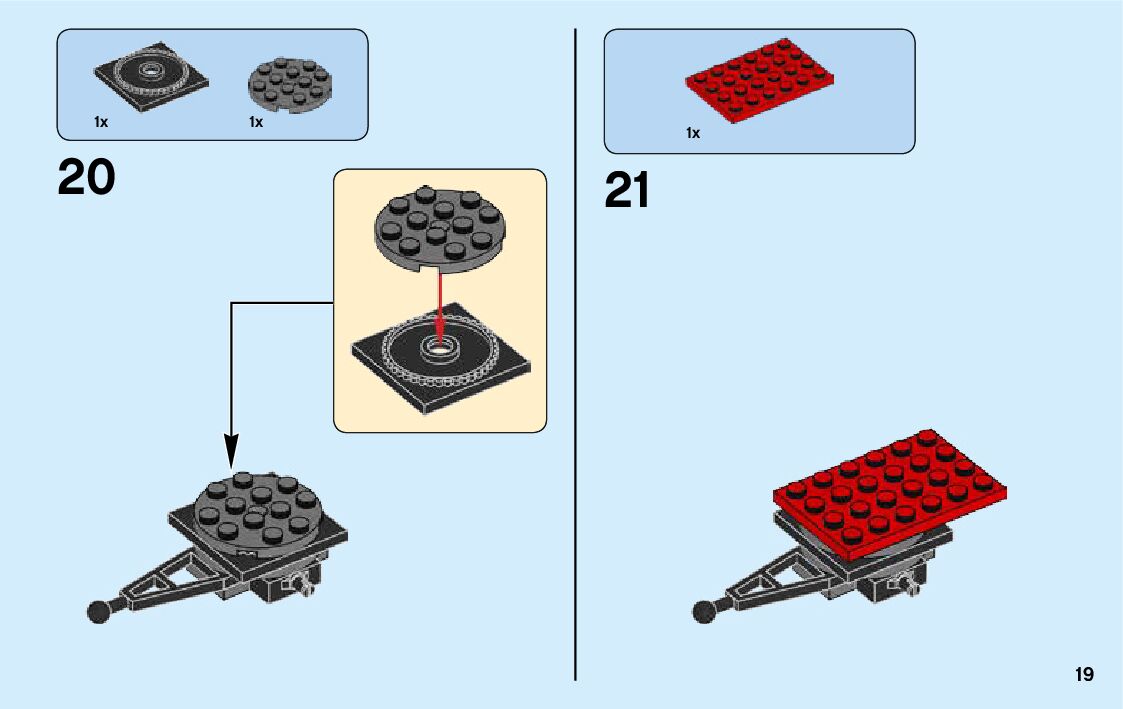 1x 1x

20

1x

21

19