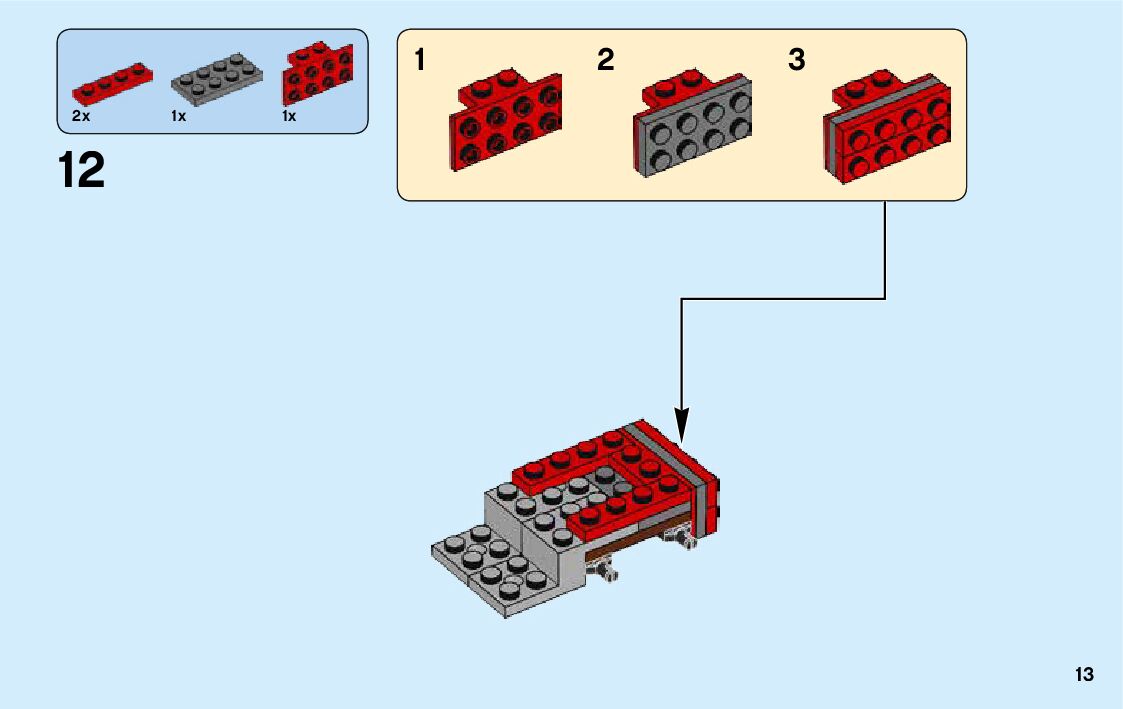 2x 1x 1x

12

1 2 3

13