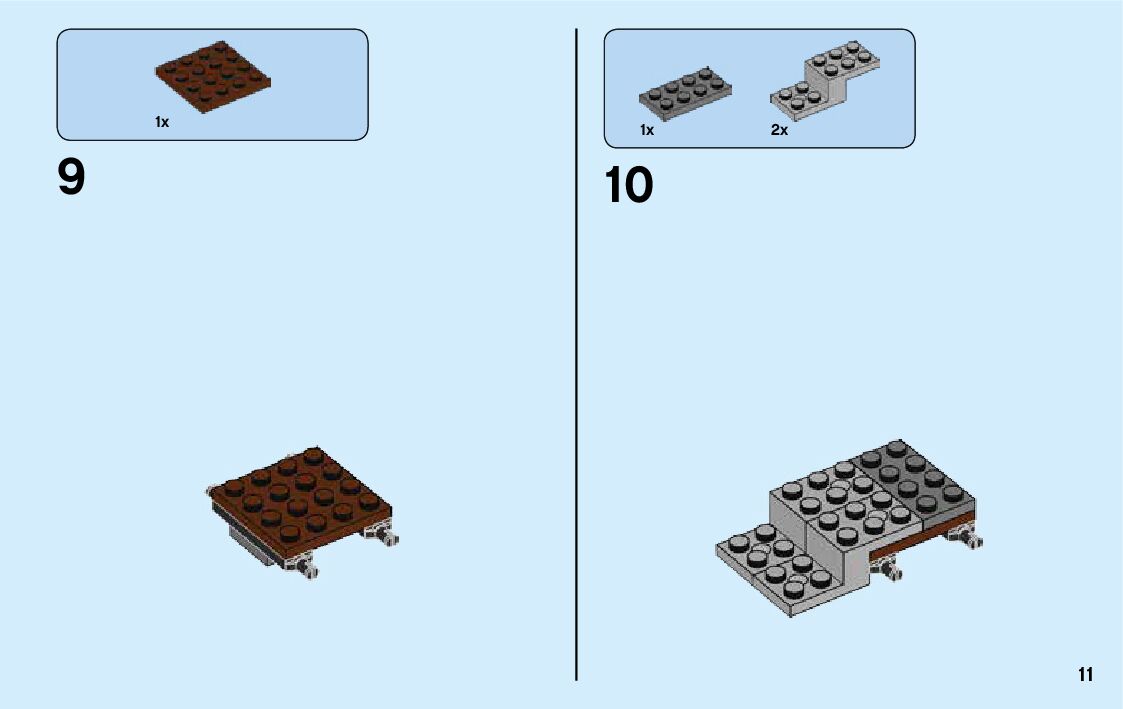 1x

9

1x

2x

10

11