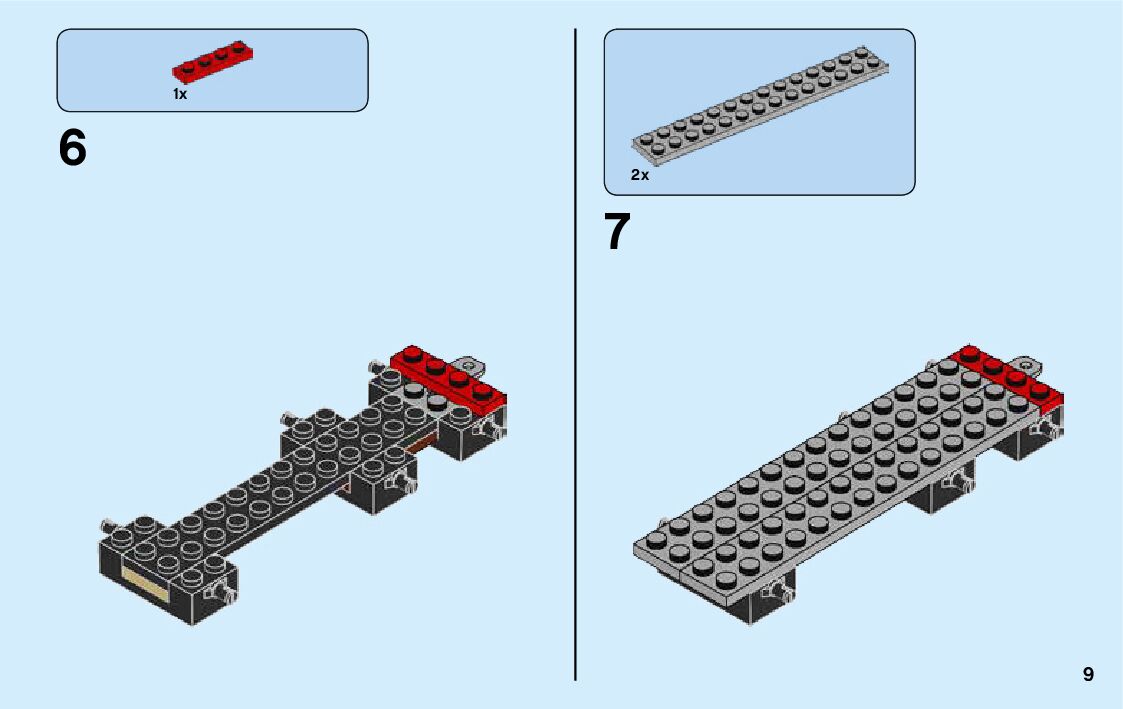 1x

6

2x

7

9