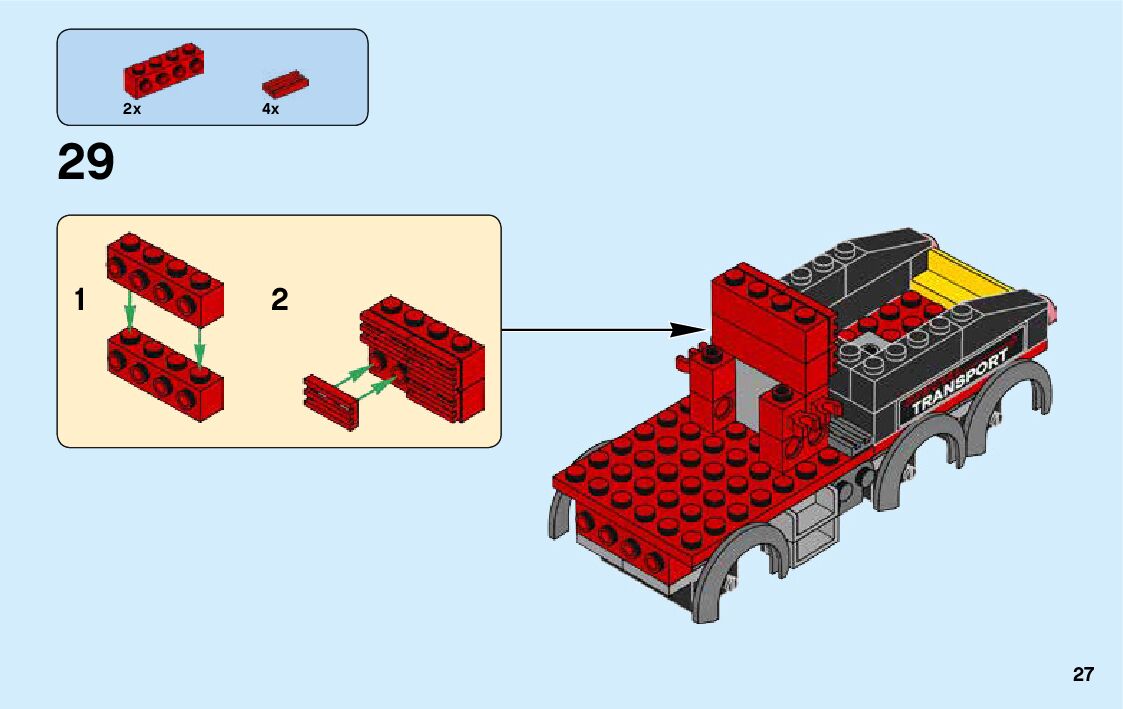 2x

4x

29

1

2

TRANSPORT

27