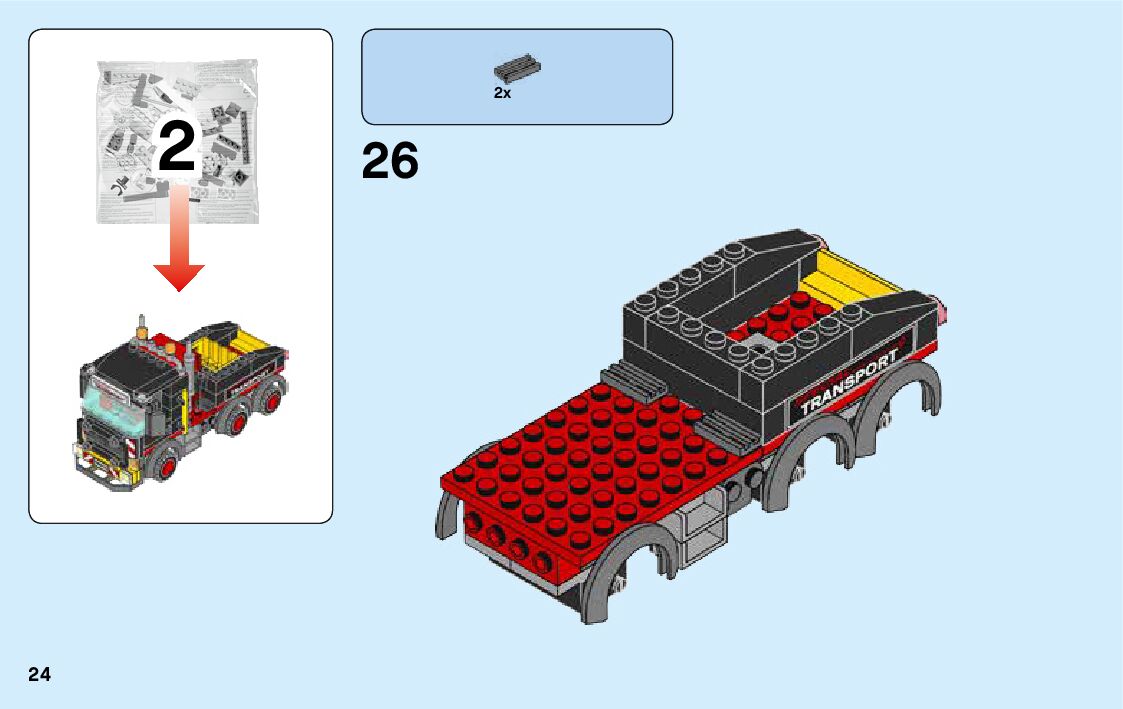 2

2x

26

TRANSPORT

24