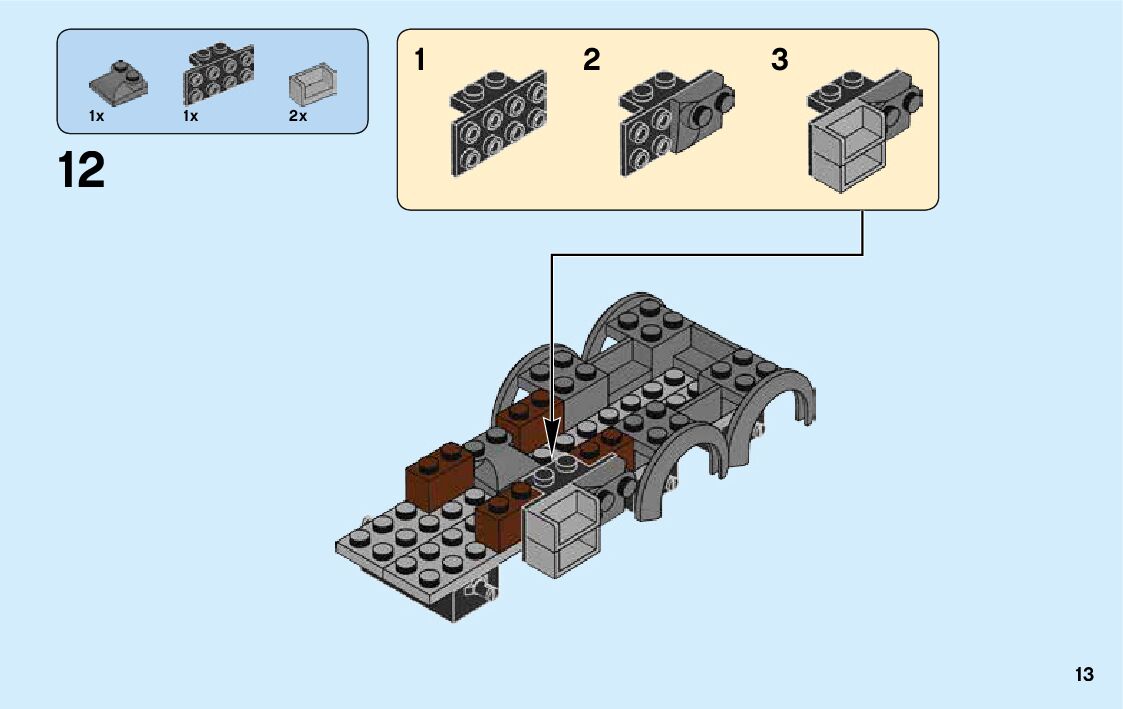 1x 1x 2x

12

1 2 3

13