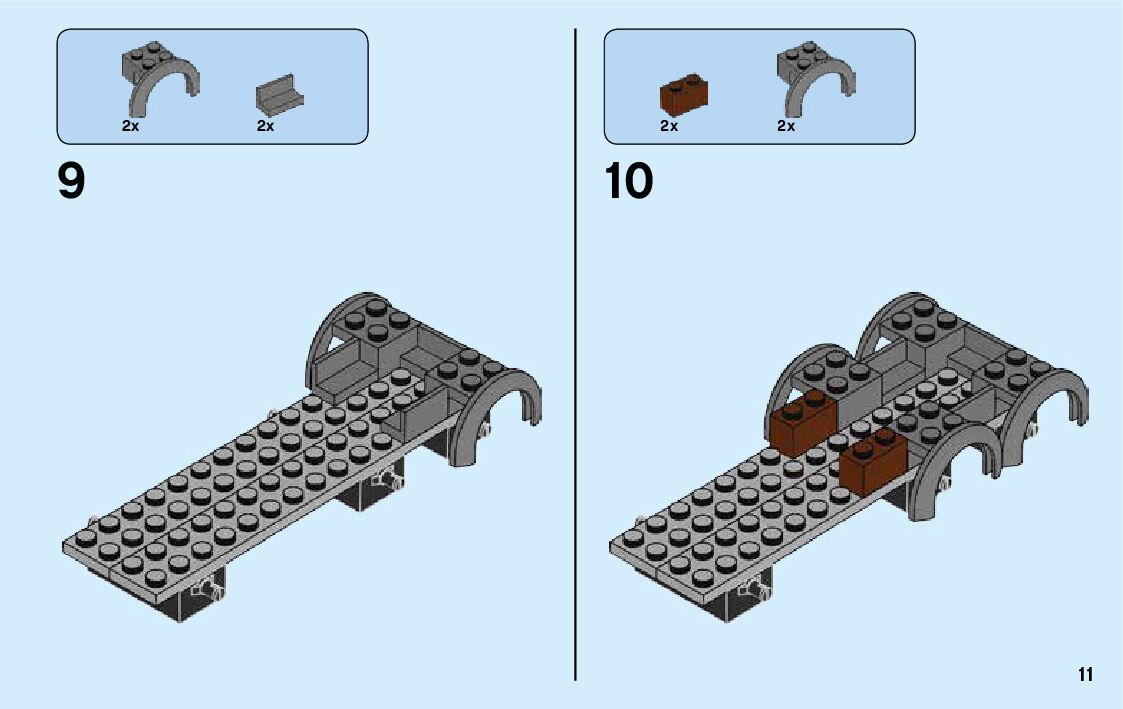 2x 2x

9

2x 2x

10

11