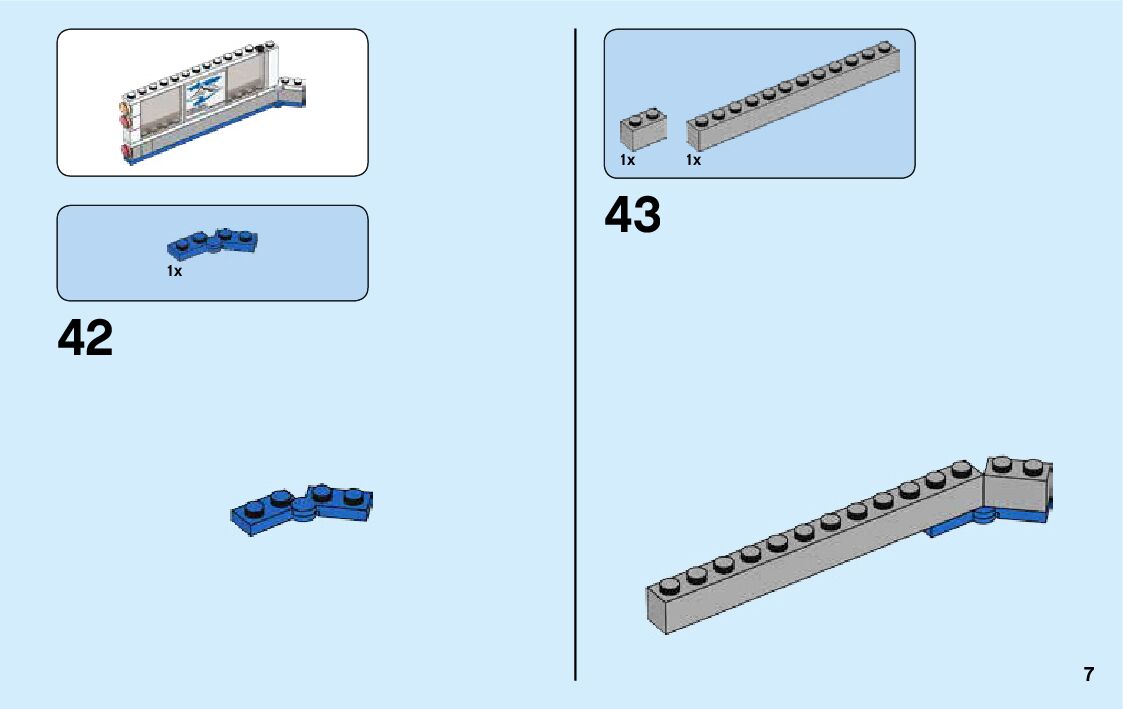 1x

42

1x 1x

43

7