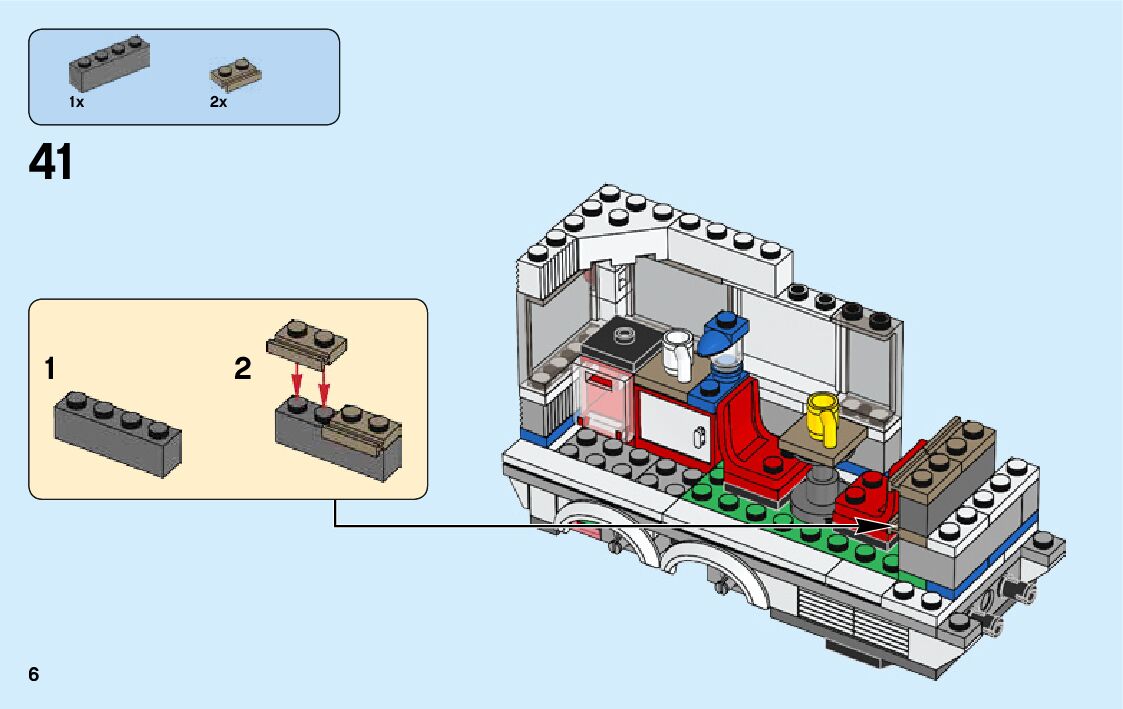 1x
2x

41

1

2

6