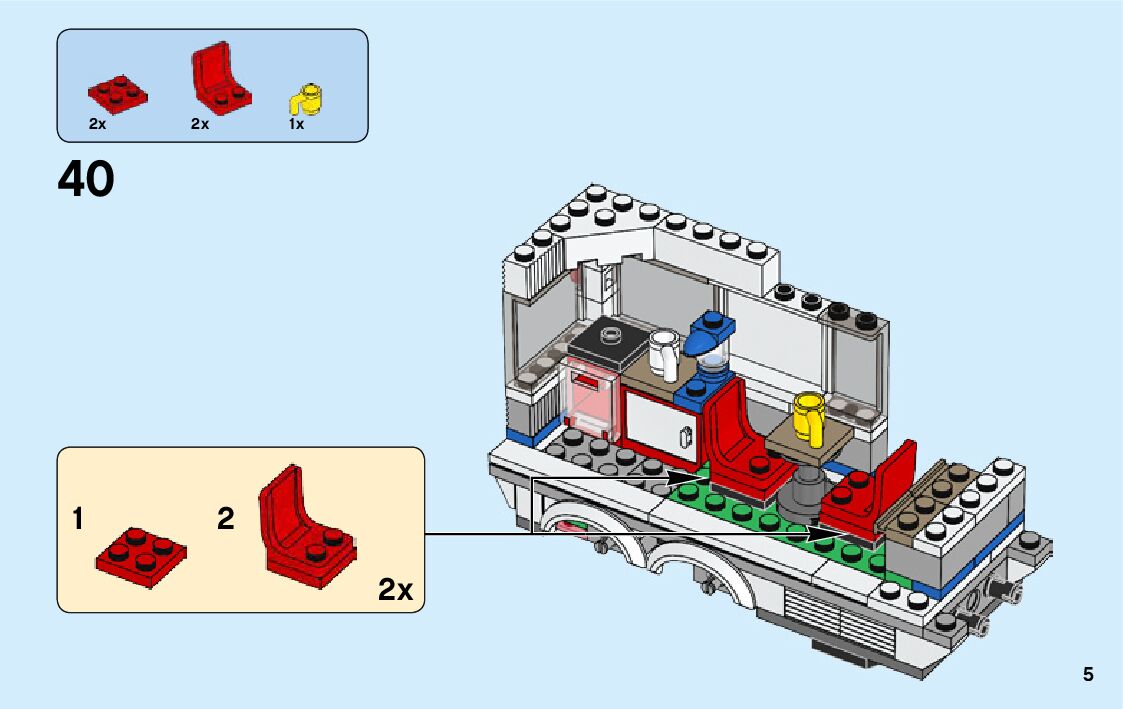 2x 2x 1x

40

1 2

2x

5