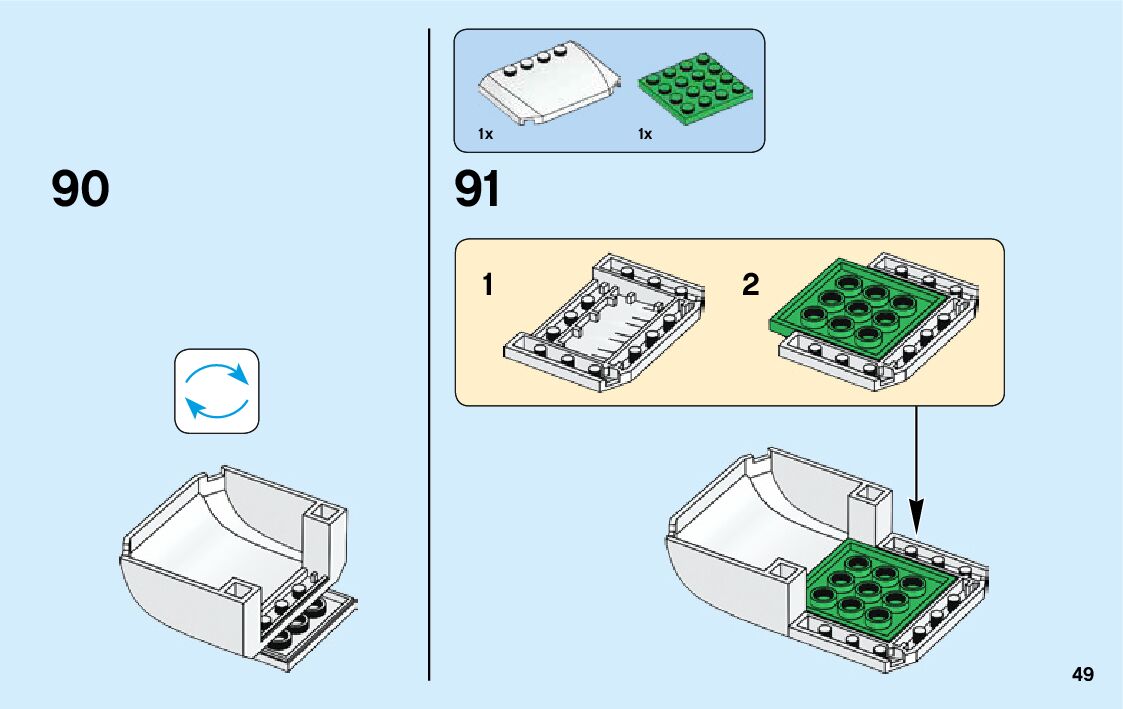 90

1x

1x

91

1

2

49