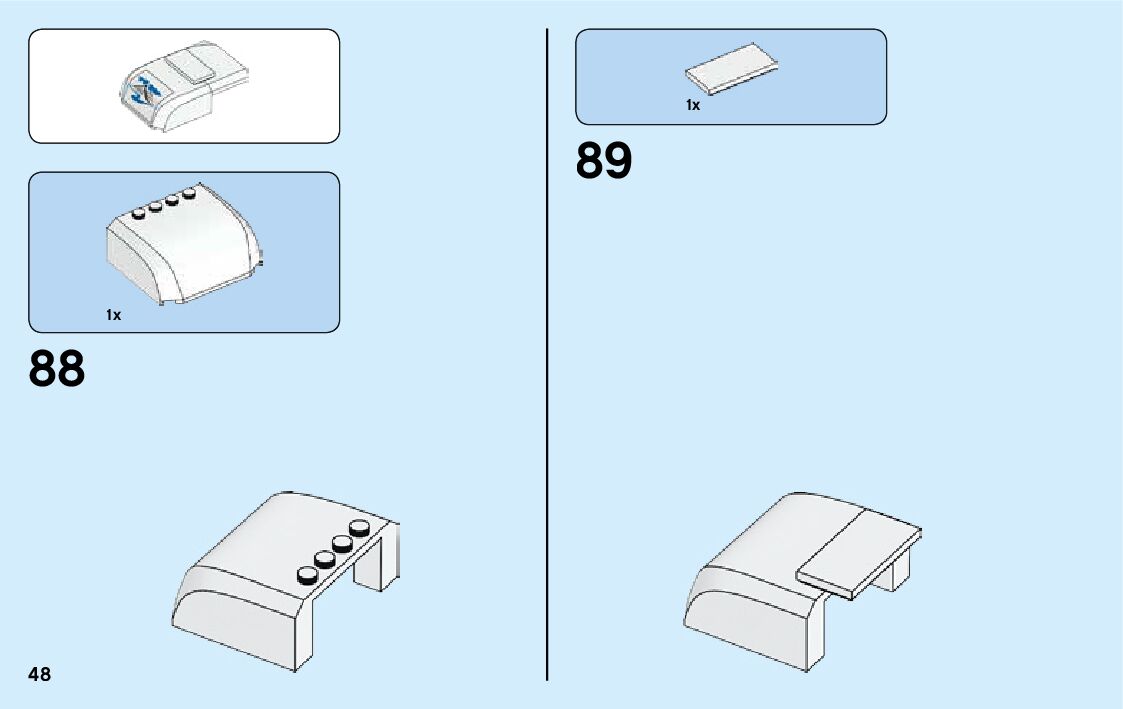 1x

88

48

1x

89