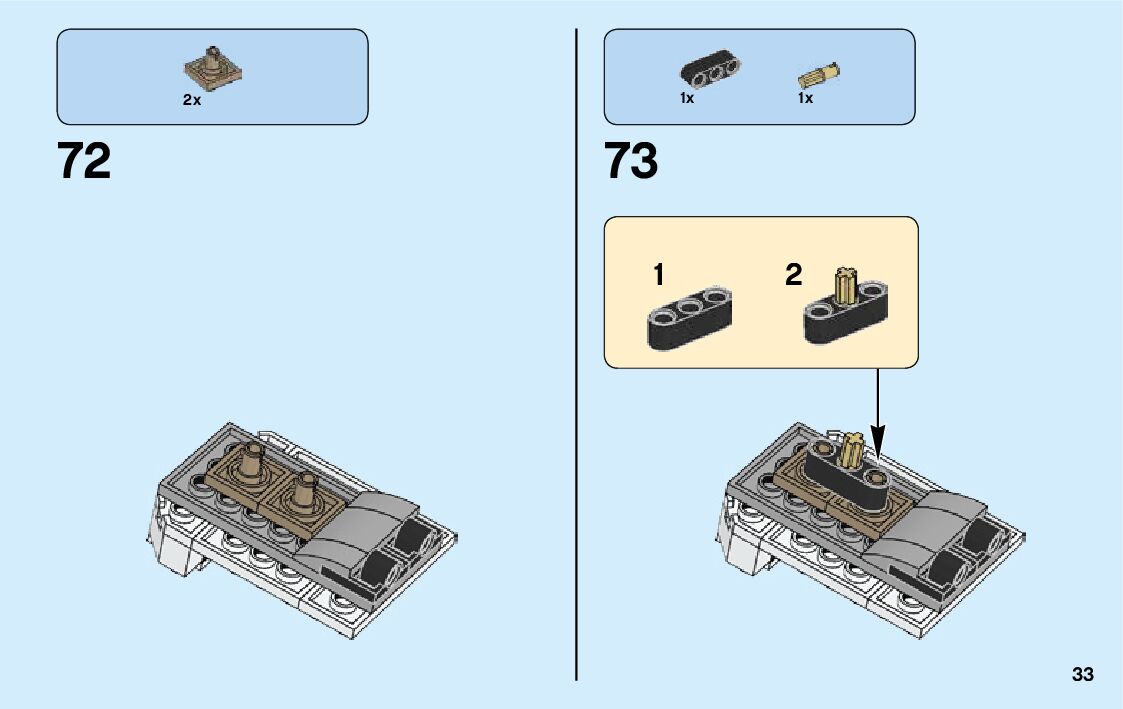 2x

72

1x 1x

73

1 2

33