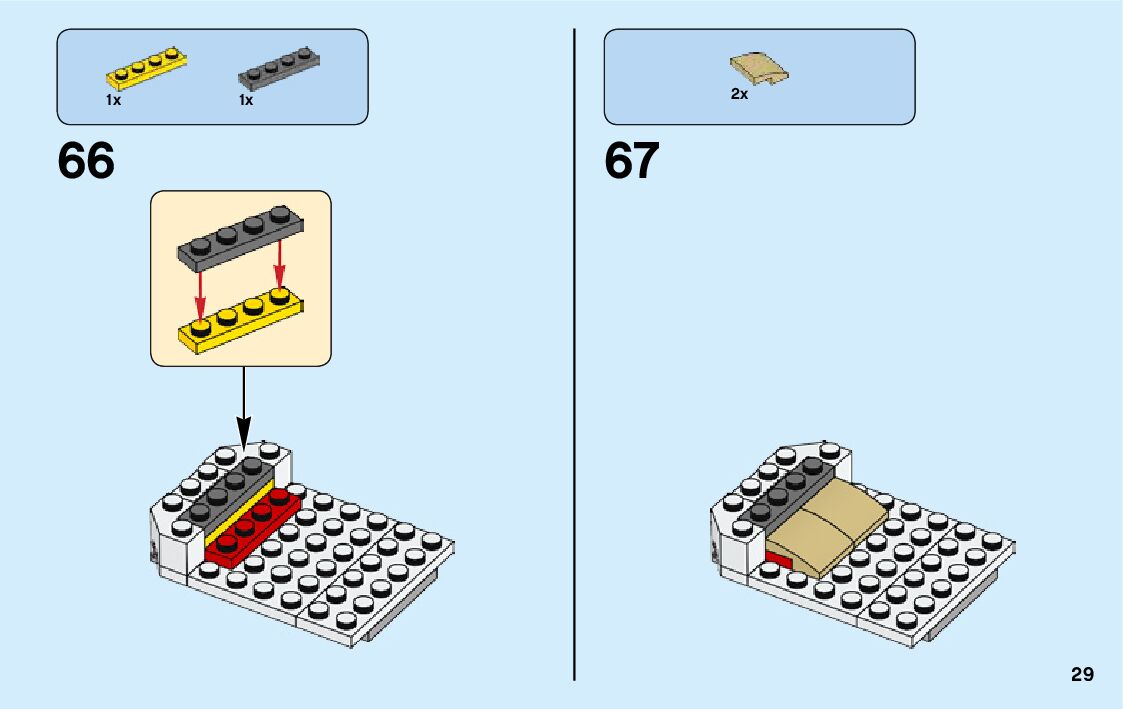 1x 1x

66

2x

67

29