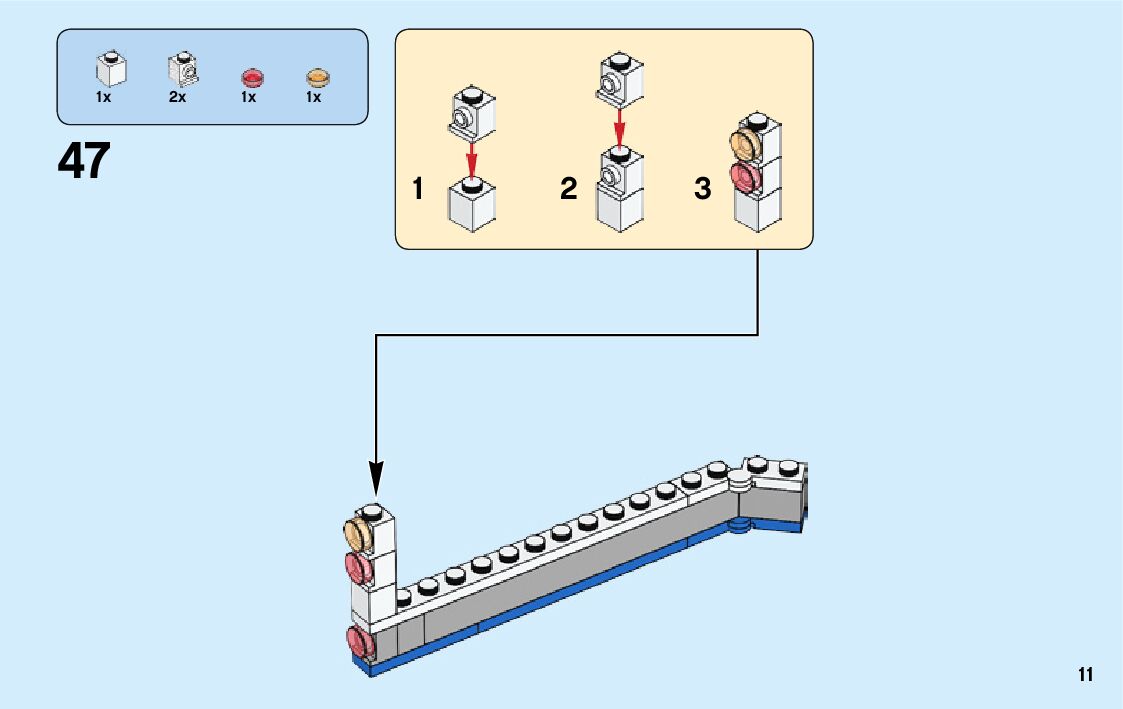 1x 2x 1x 1x

47

1

2

3

11