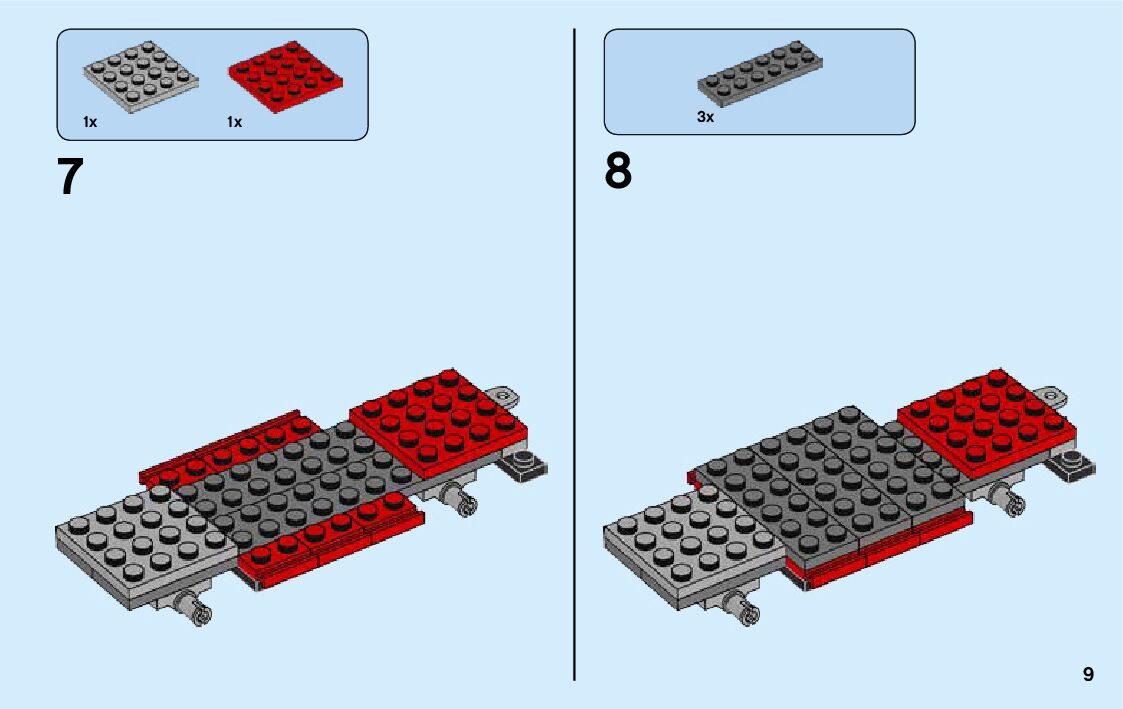 1x
1x

7

3x

8

9