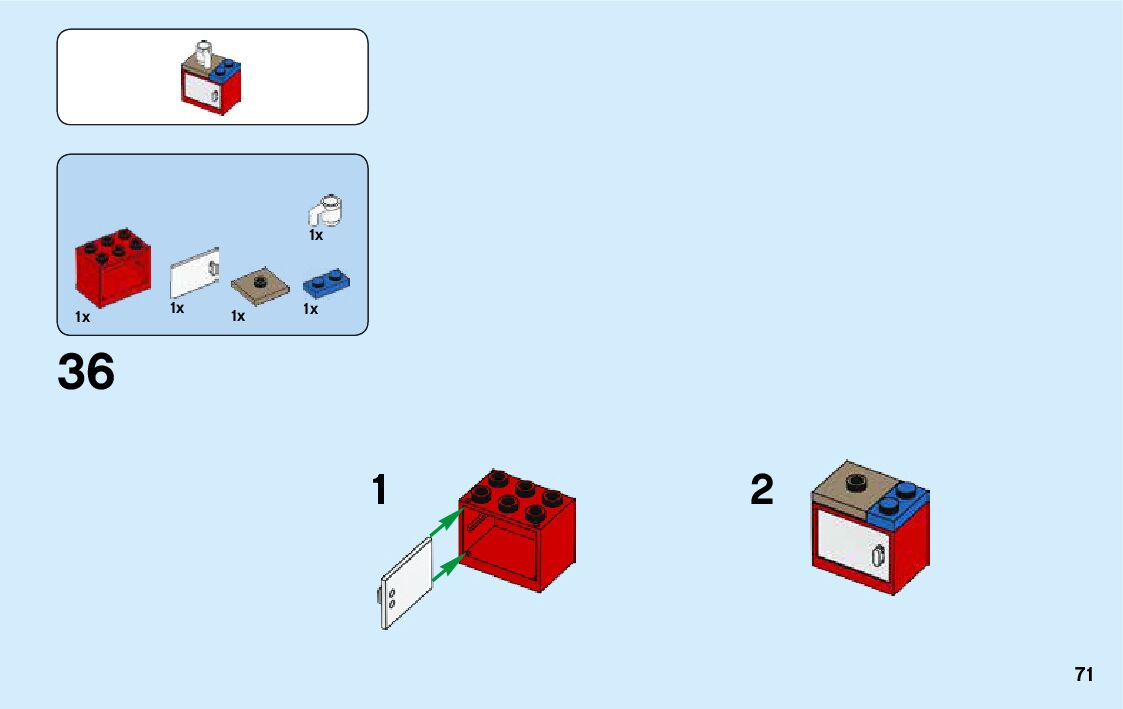 1x

1x

1x

1x

1x

36

1

2

71