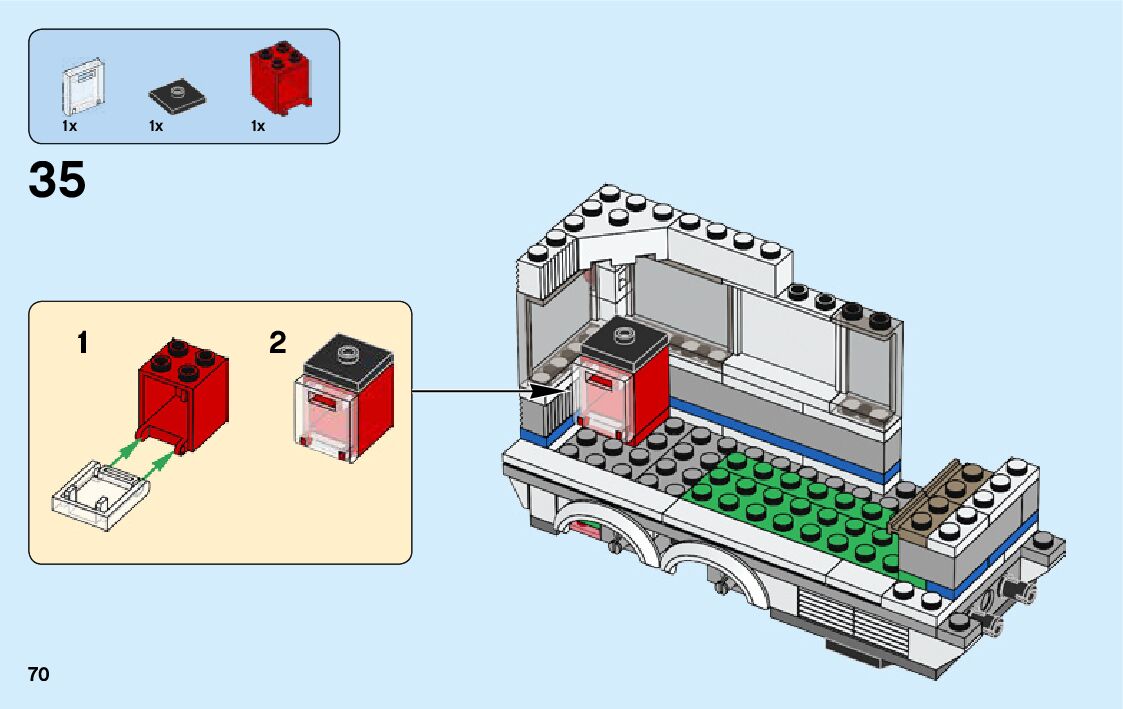 1x 1x 1x

35

1

2

70