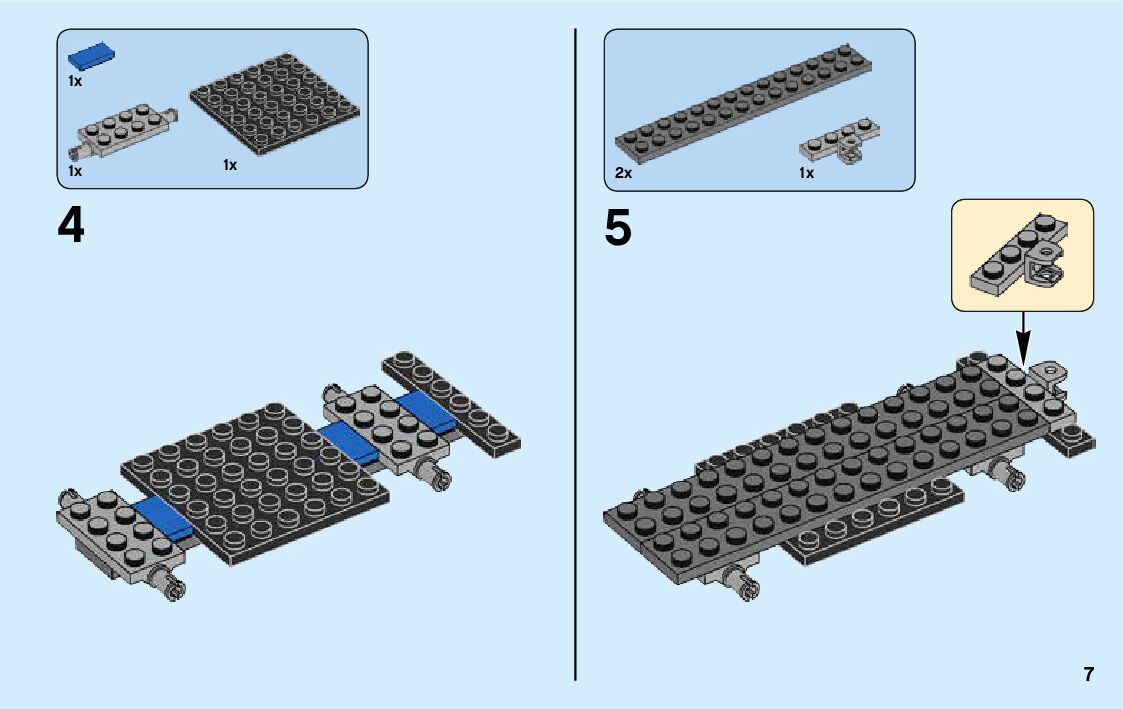 1x

1x

1x

4

2x

1x

5

7