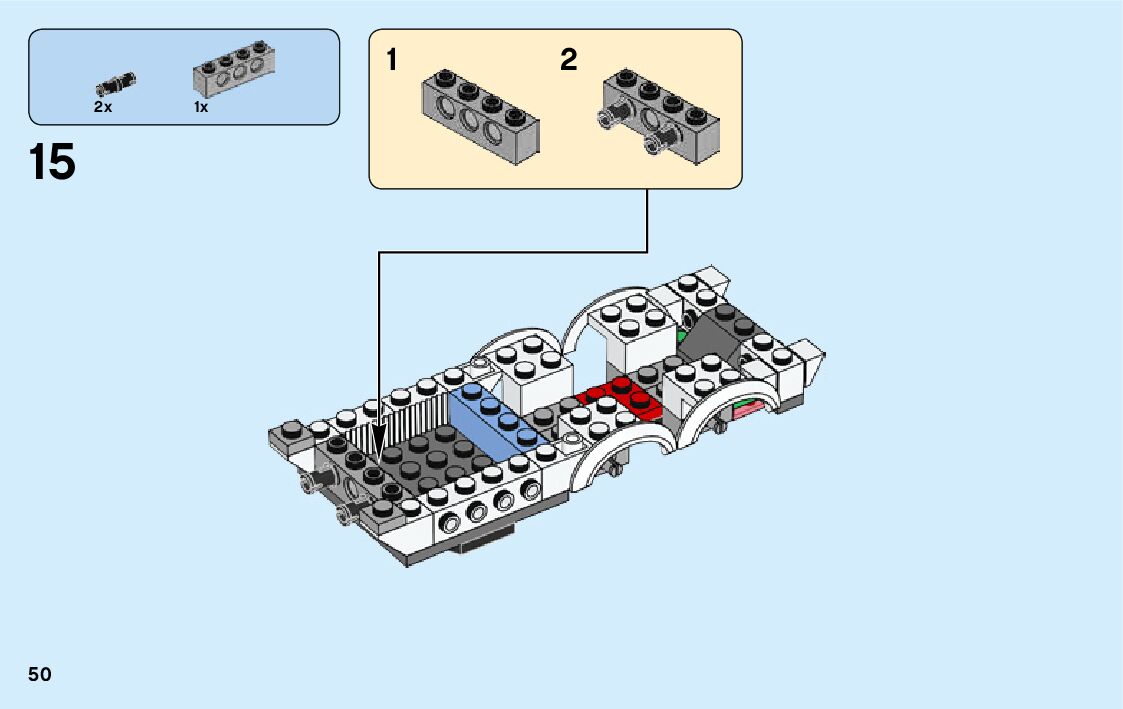 2x
1x
15
1
2
50