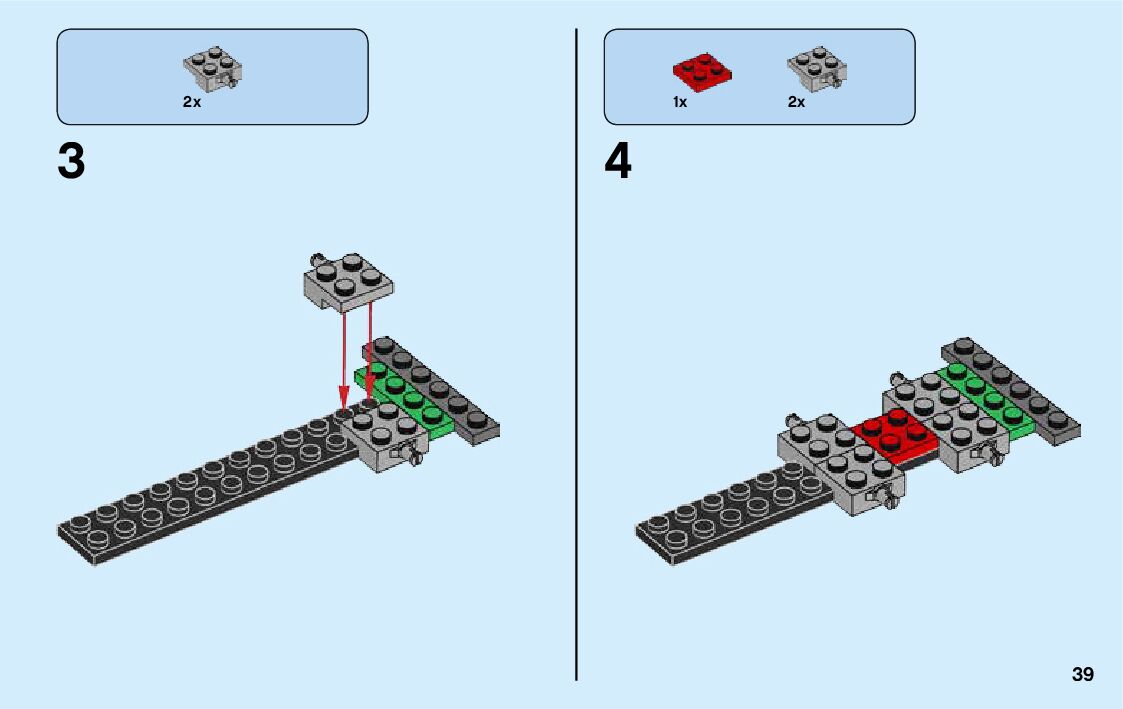 2x

3

1x 2x

4

39