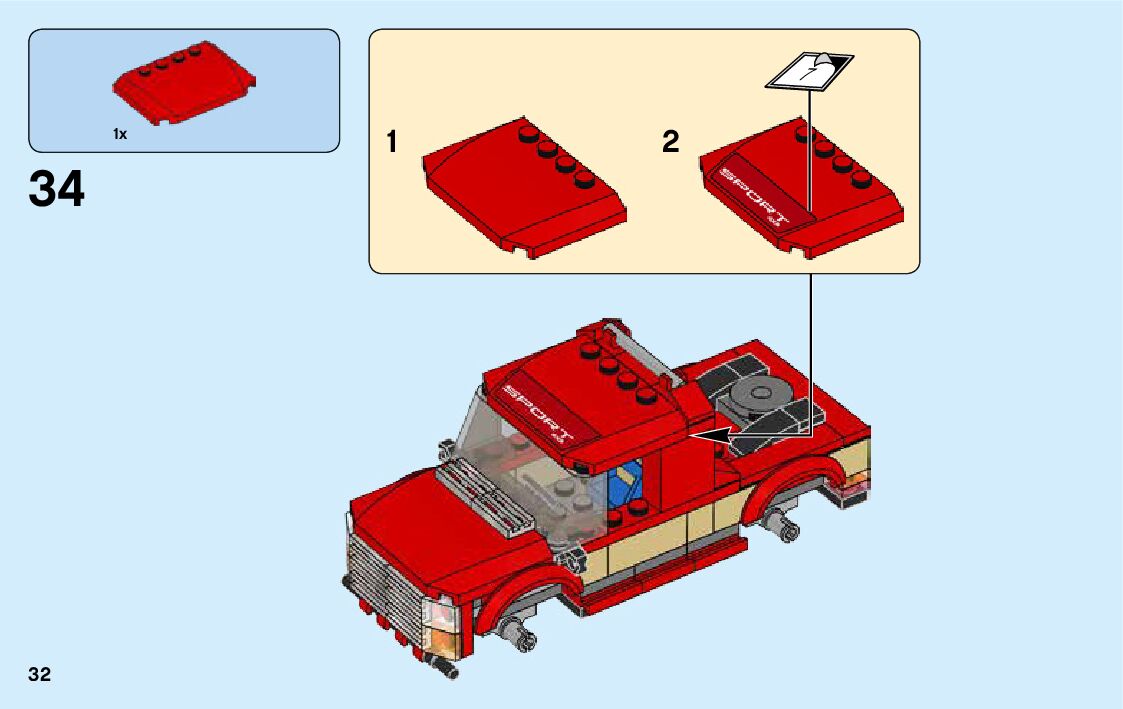 1x

34

1

2

7

SPORT

SPORT

32