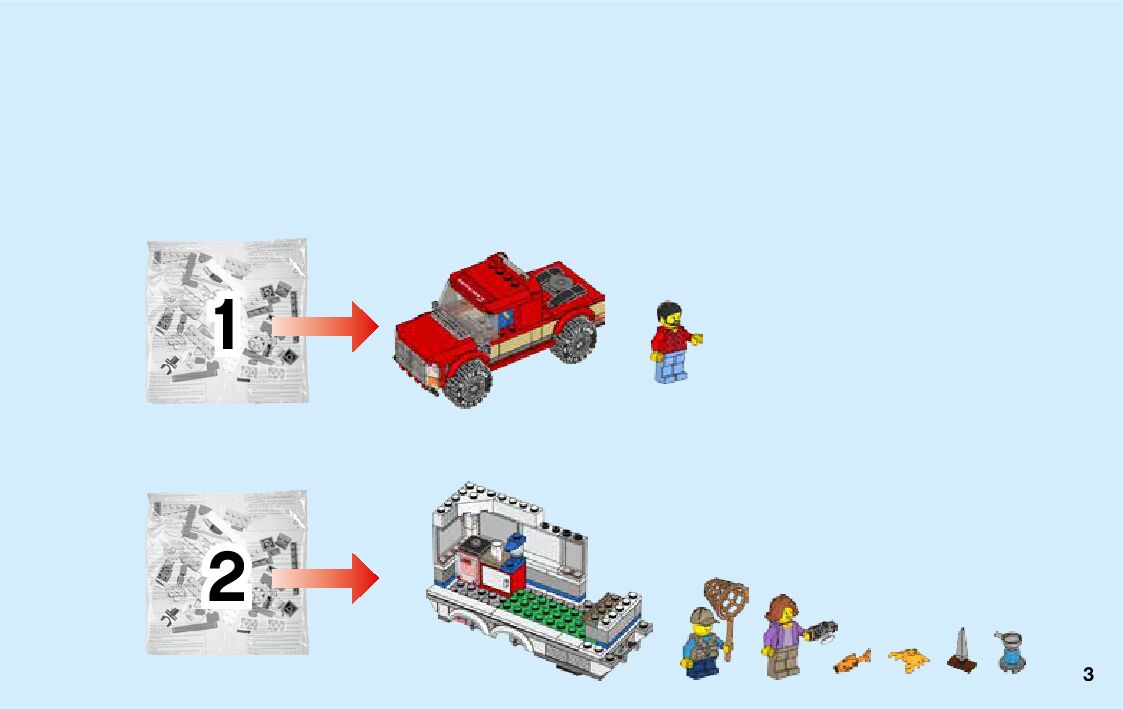 1

2

3