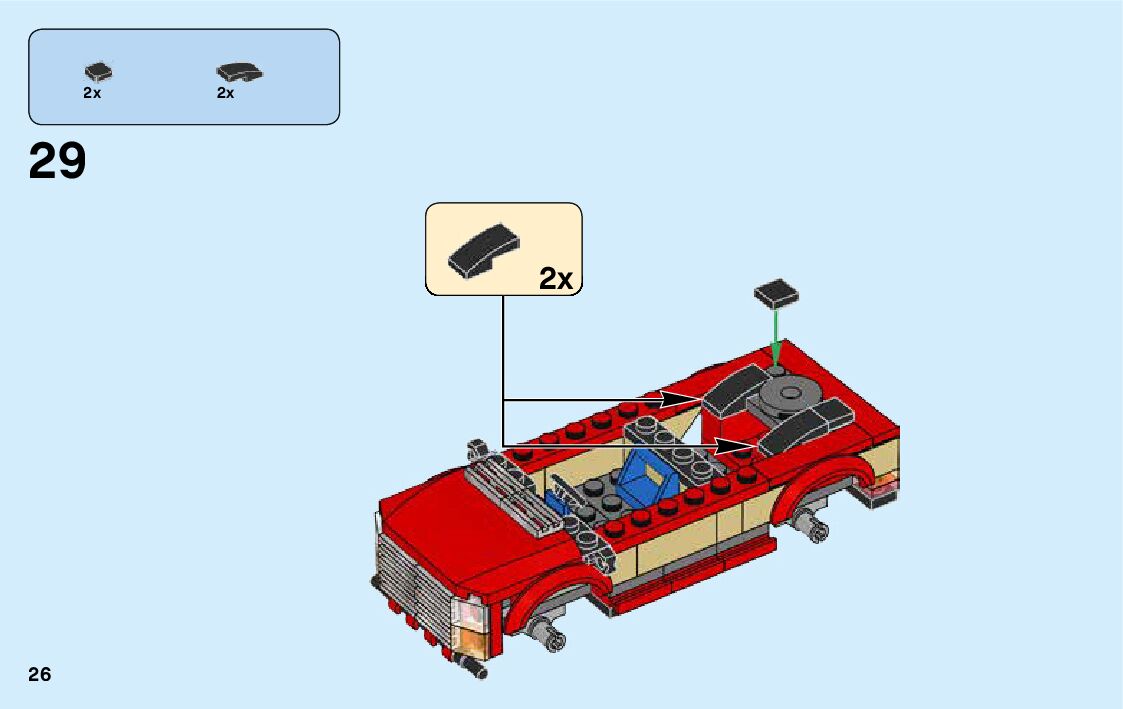 2x 2x

29

2x

26