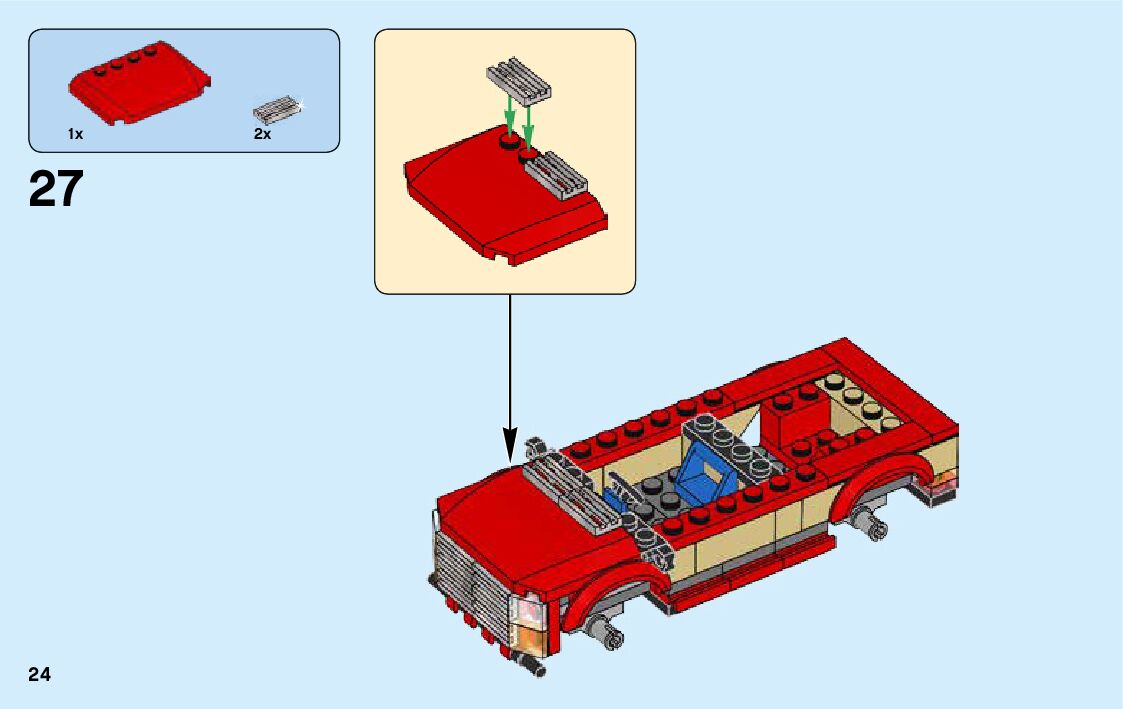 1x
2x
27
24