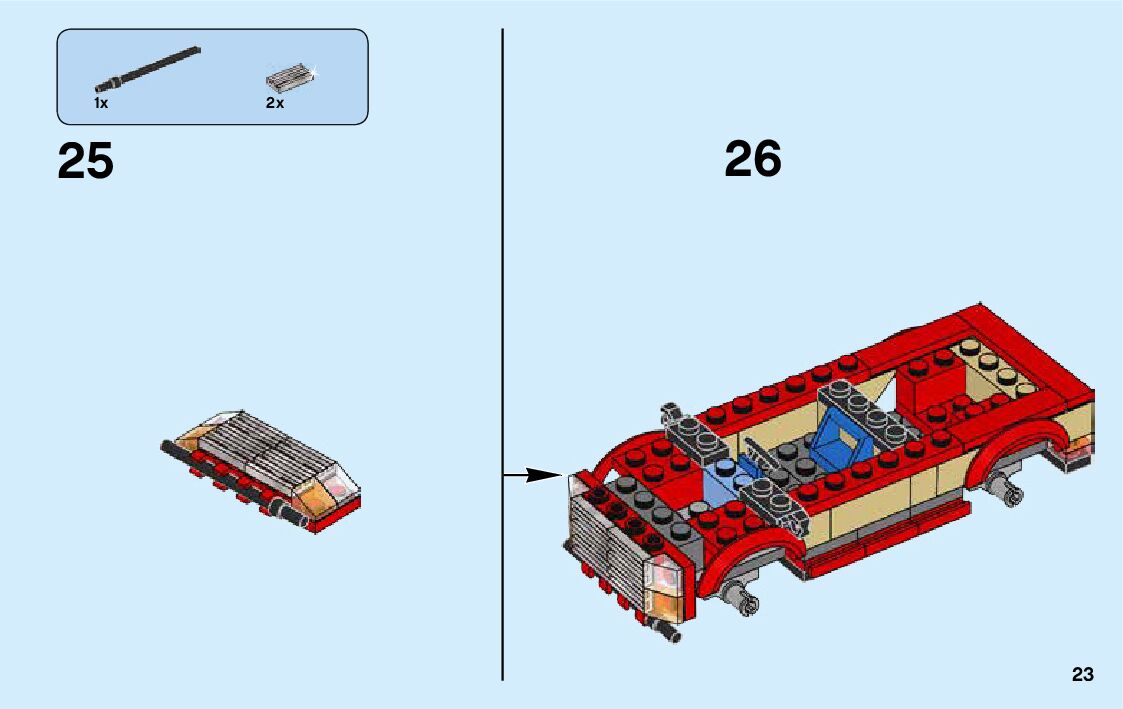 1x
2x

25

26

23