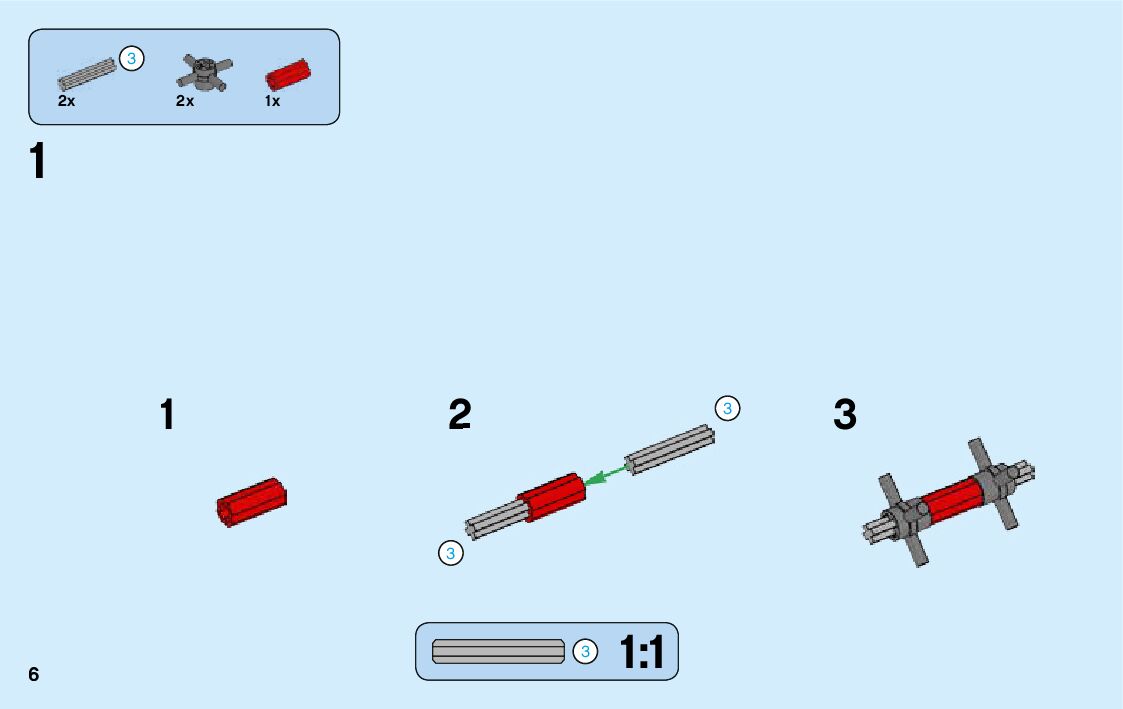 3
2x
2x
1x

1

1

2
3
3

3

3 1:1

6