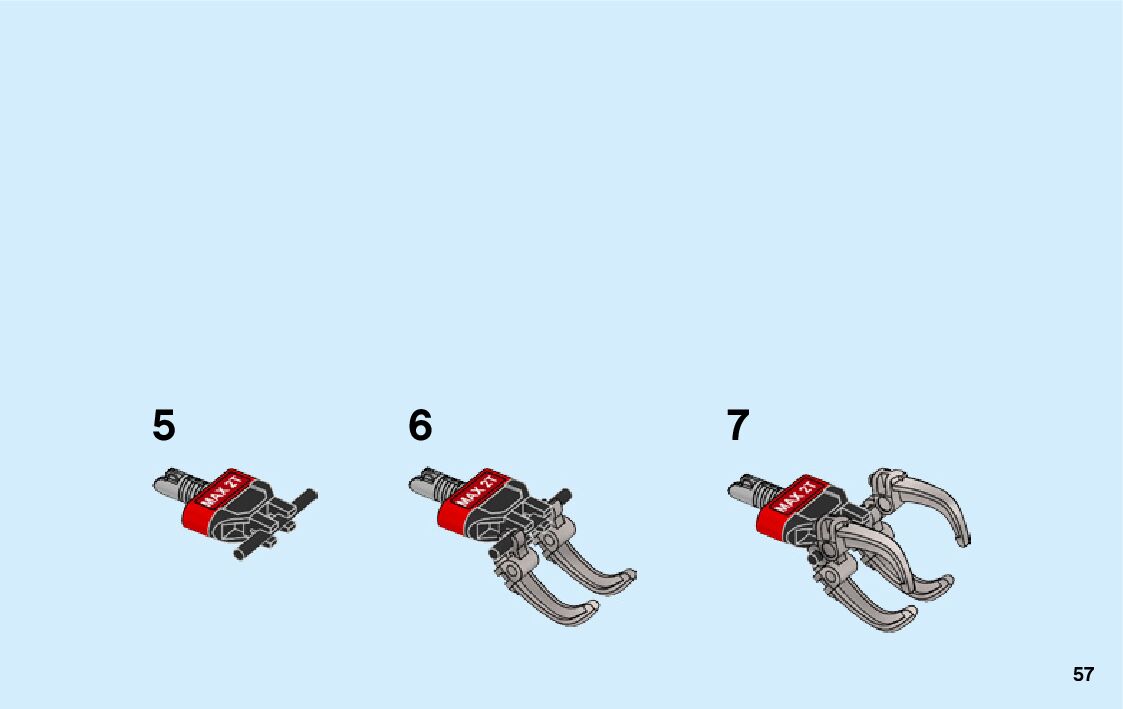 5

MAX 2T

6

MAX 2T

7

MAX 2T

57