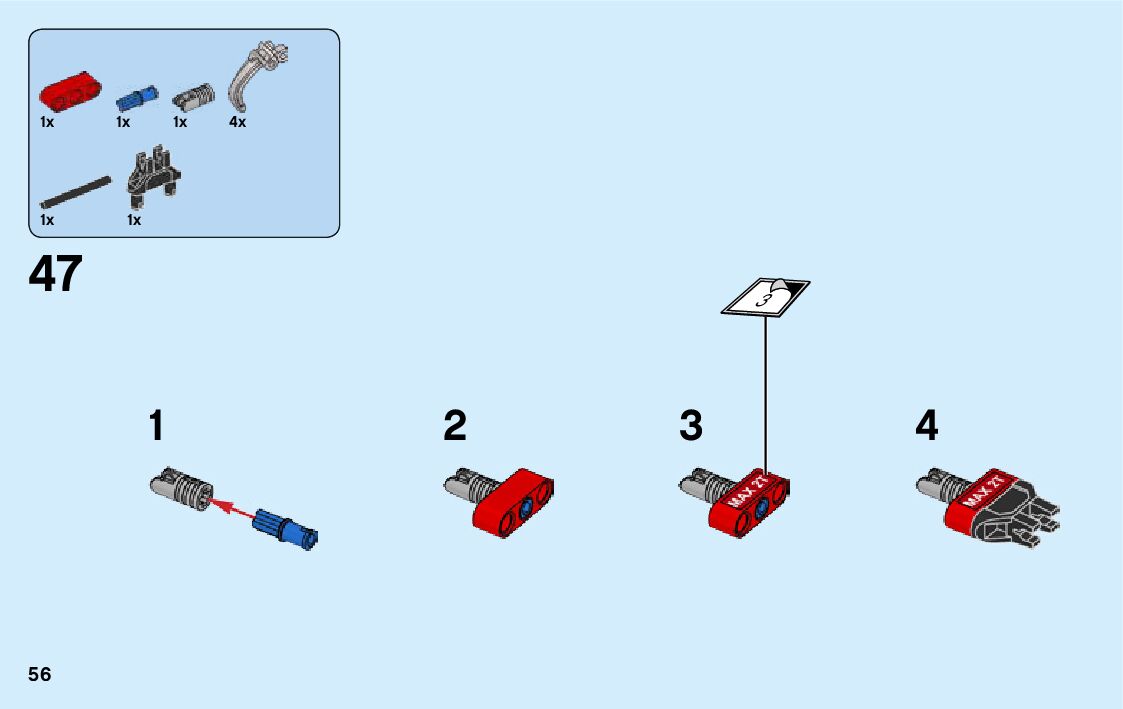 1x 1x 1x 4x

1x 1x

47

3

1

2

3

MAX 2T

4

MAX 2T

56