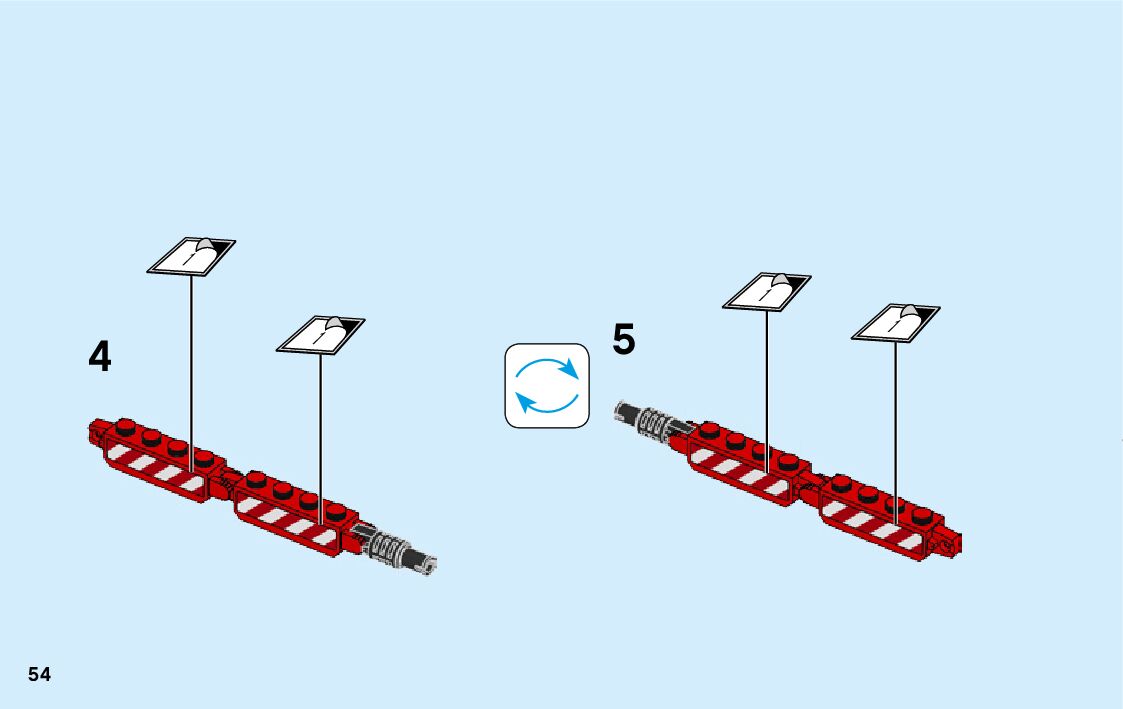 4

5

54