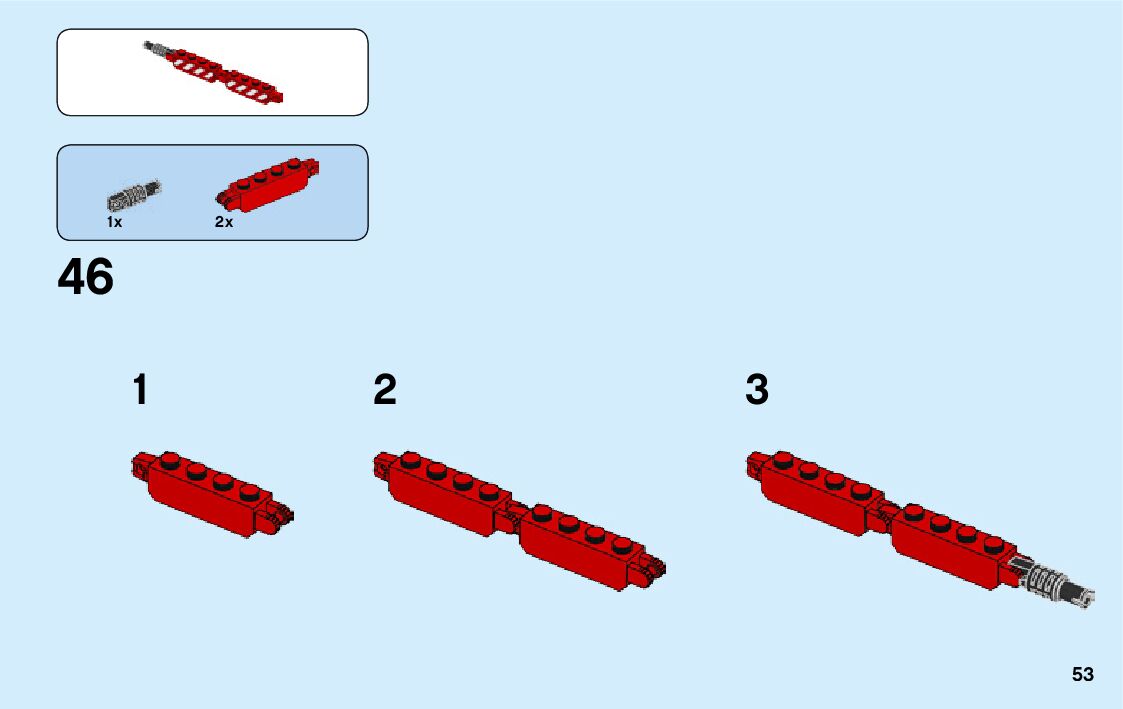 1x
2x

46

1

2

3

53