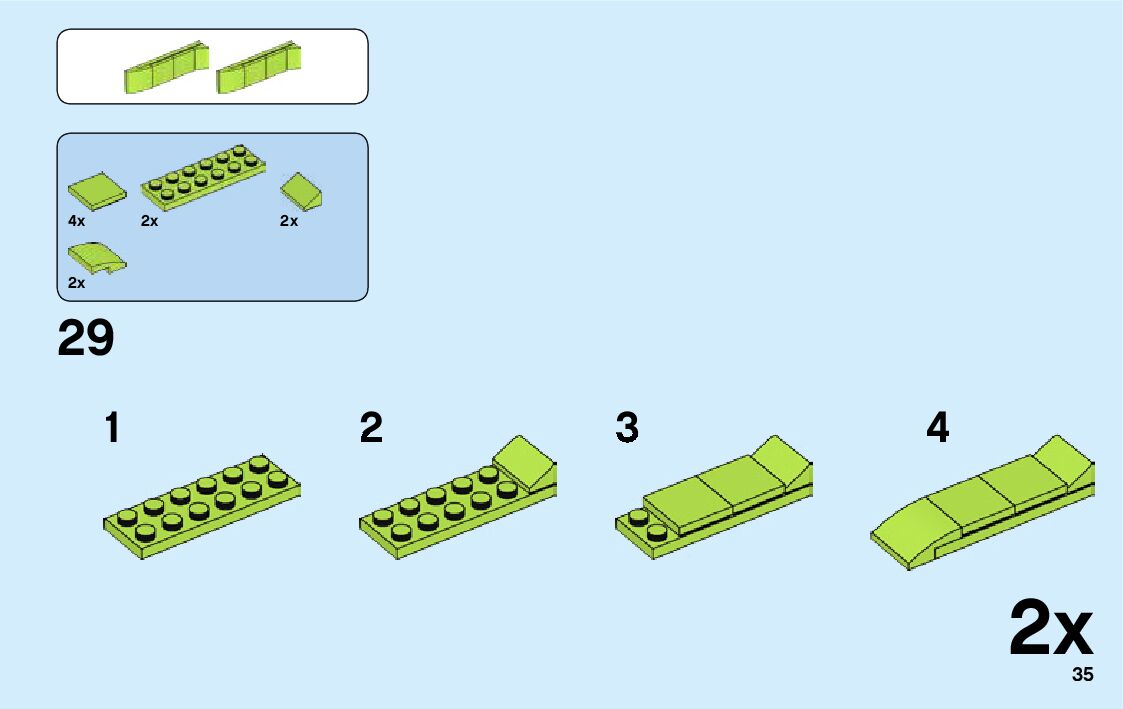 4x
2x
2x
2x

29

1
2
3
4

2x

35