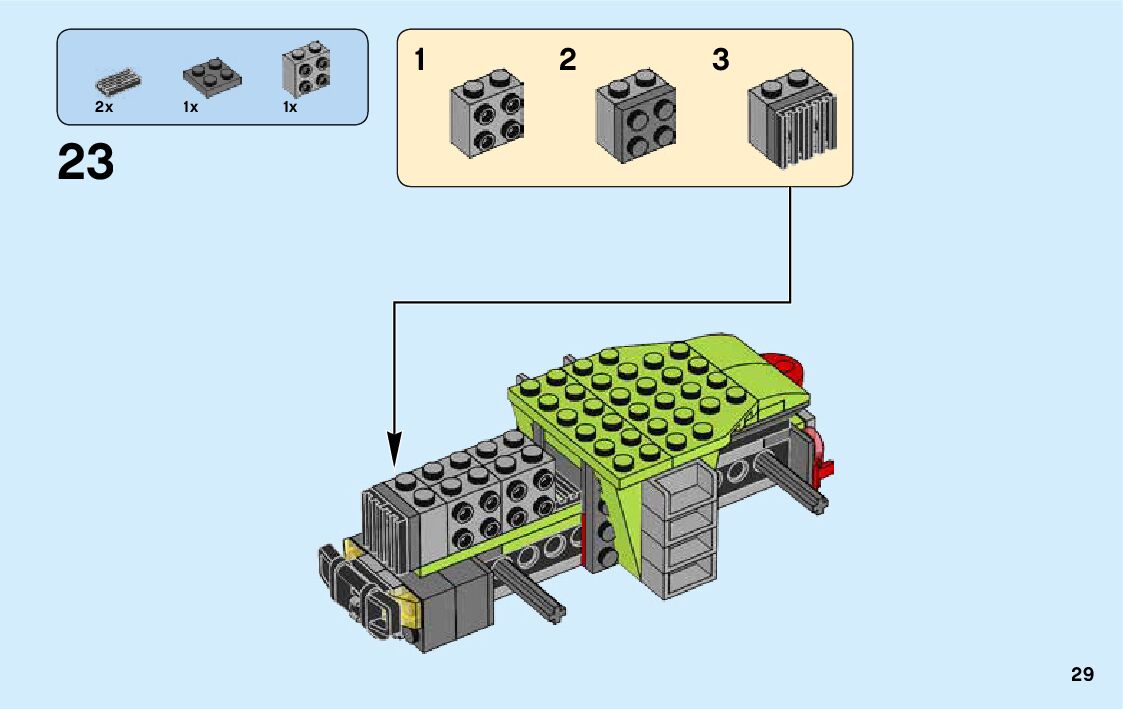 2x 1x 1x

23

1 2 3

29