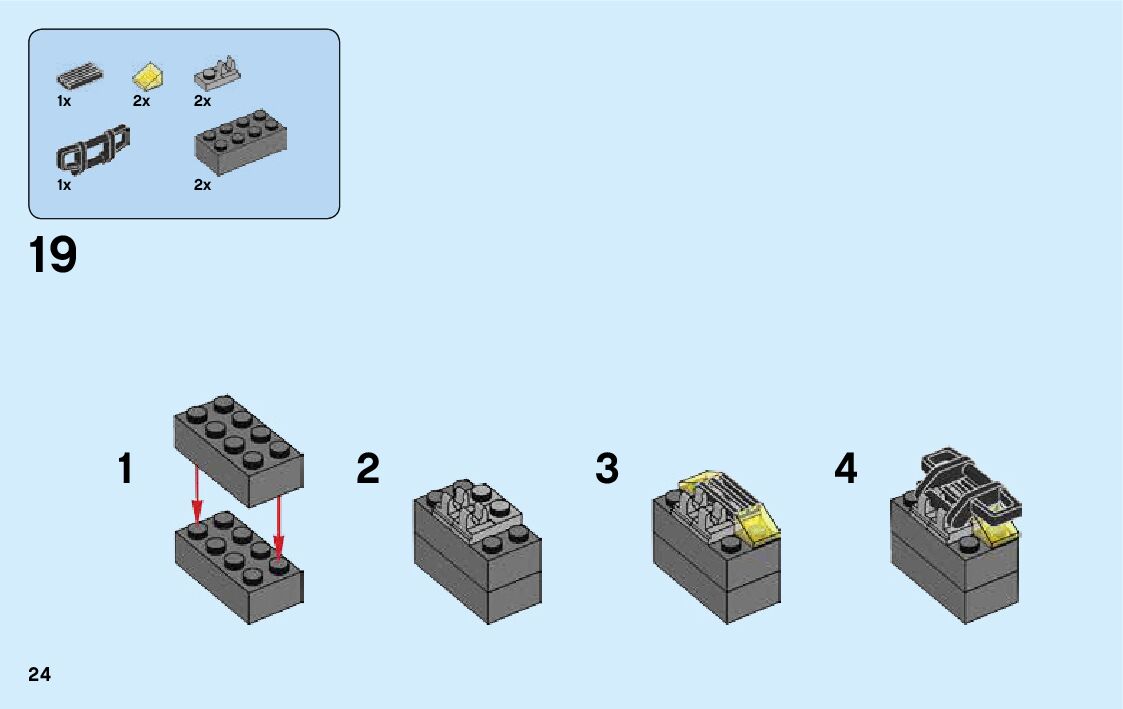 1x 2x 2x

1x 2x

19

1

2

3

4

24