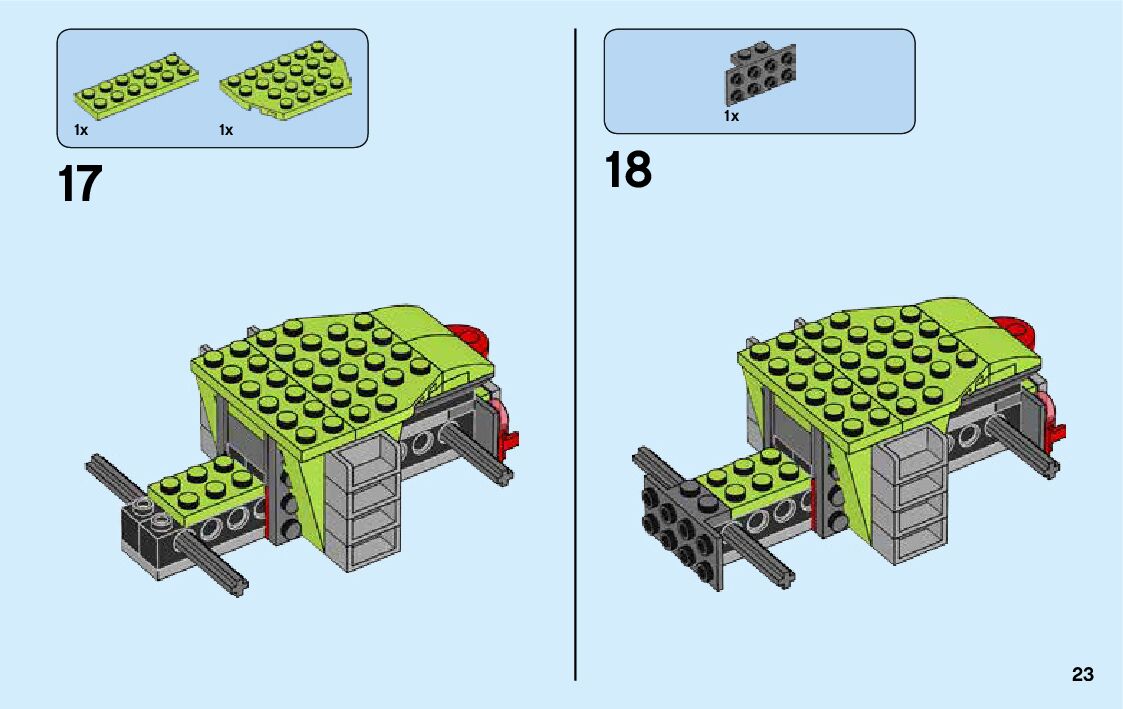 1x 1x

17

1x

18

23