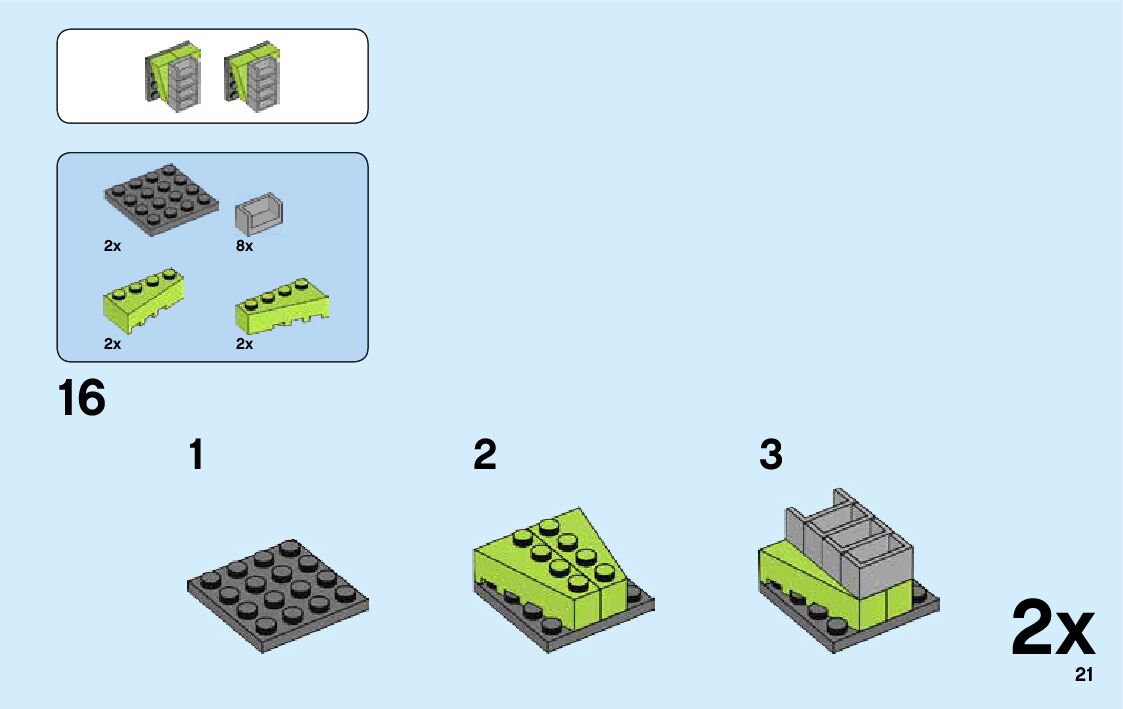 2x
8x
2x
2x

16

1

2

3

2x

21