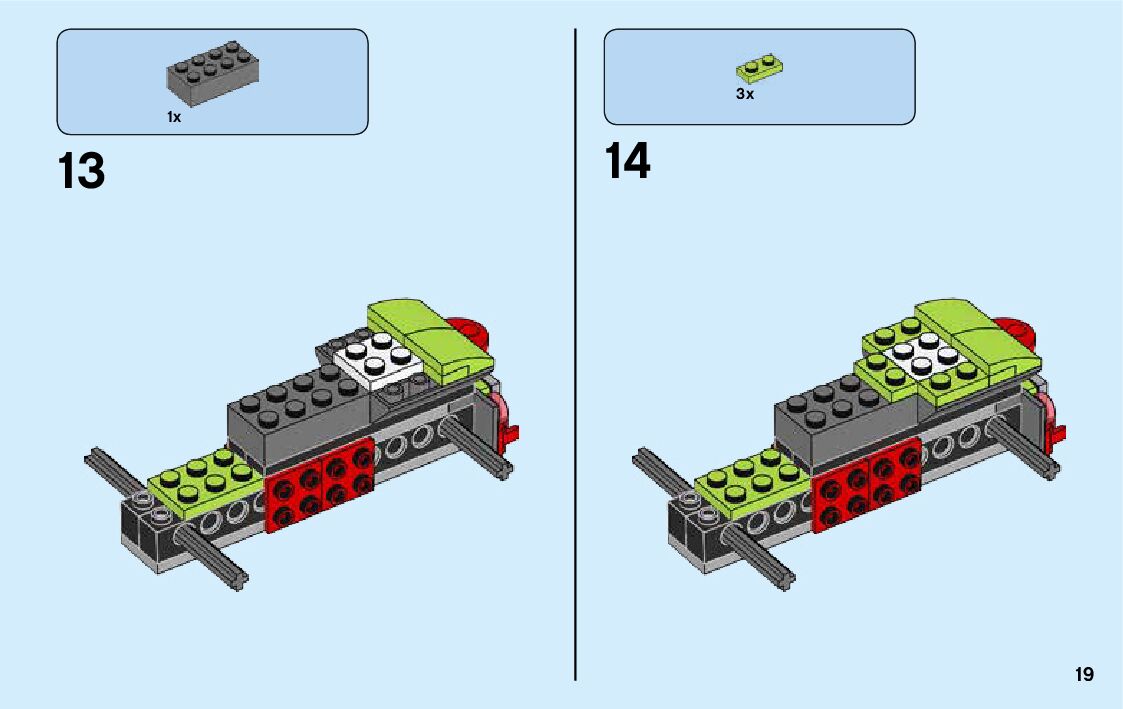 1x

13

3x

14

19