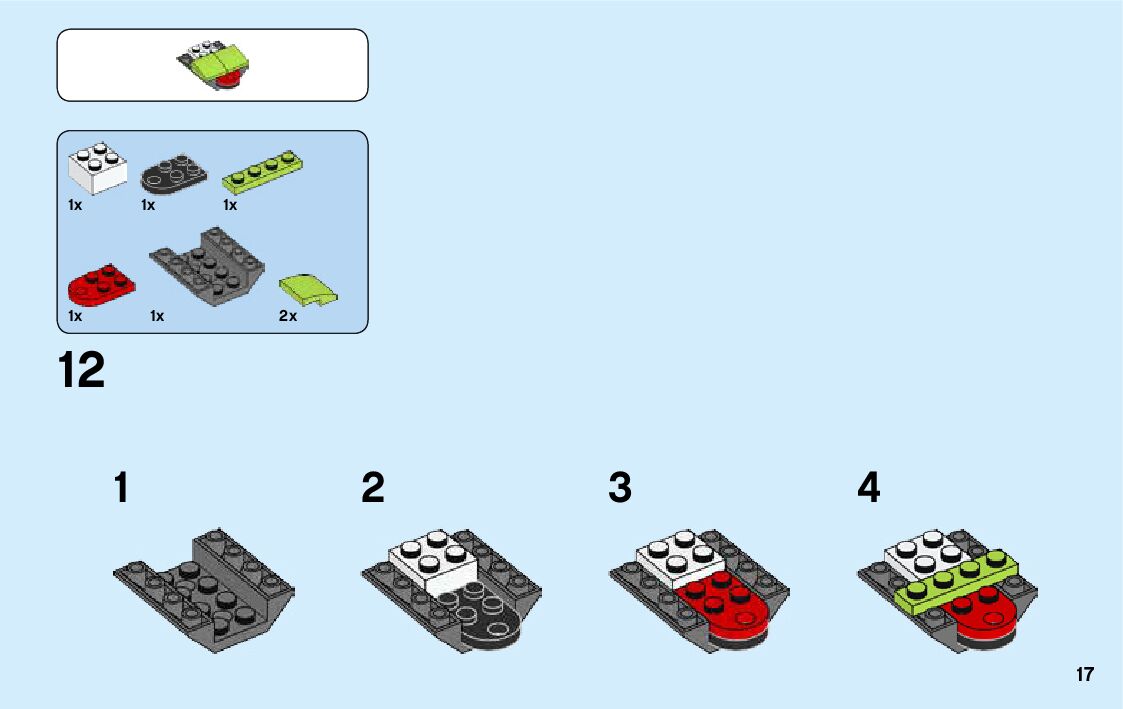 1x 1x 1x

1x 1x 2x

12

1

2

3

4

17