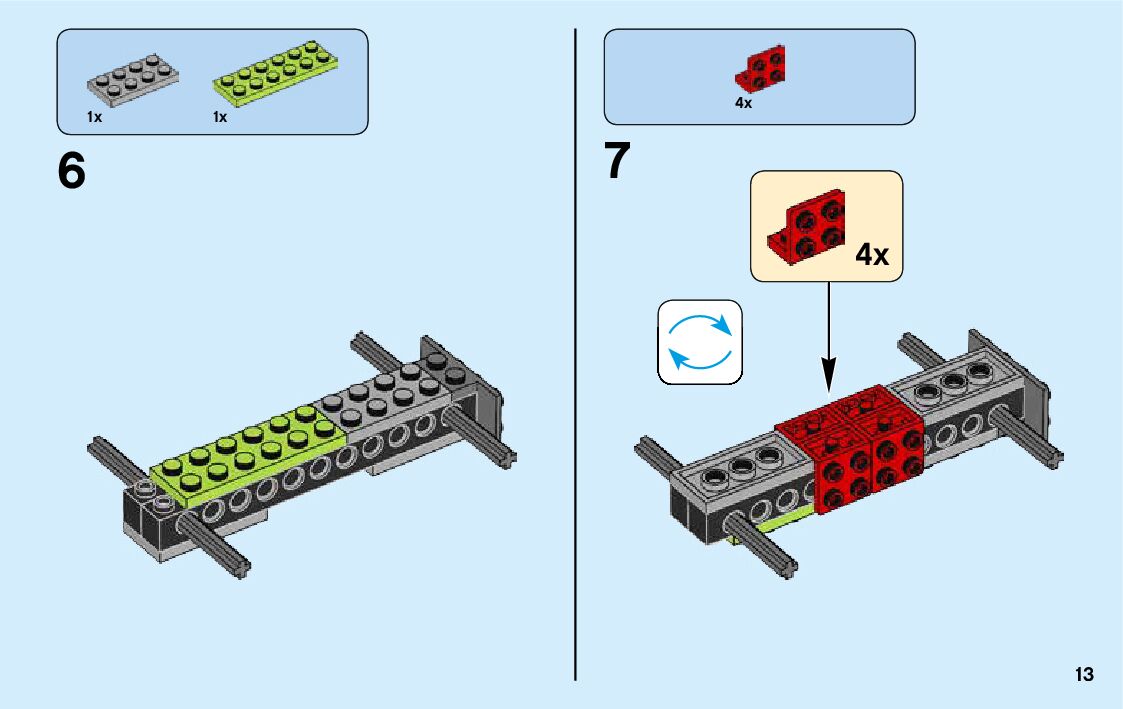 1x 1x

6

4x

7

4x

13