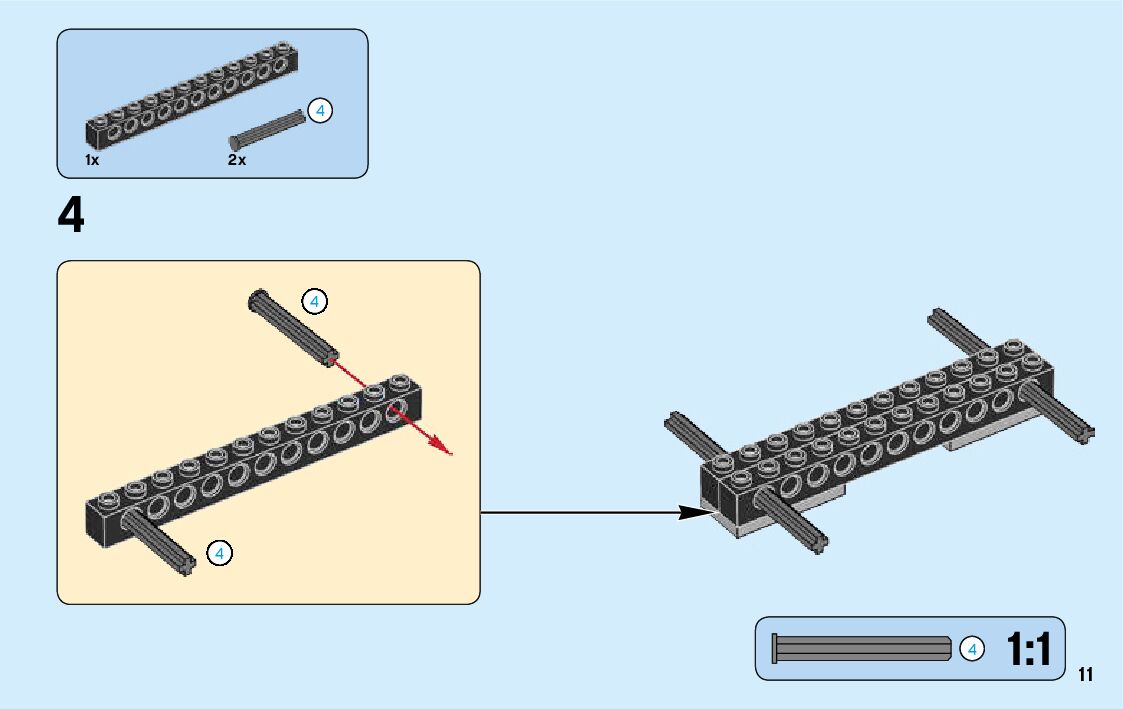 4
1x
2x

4

4

4

4 1:1

11