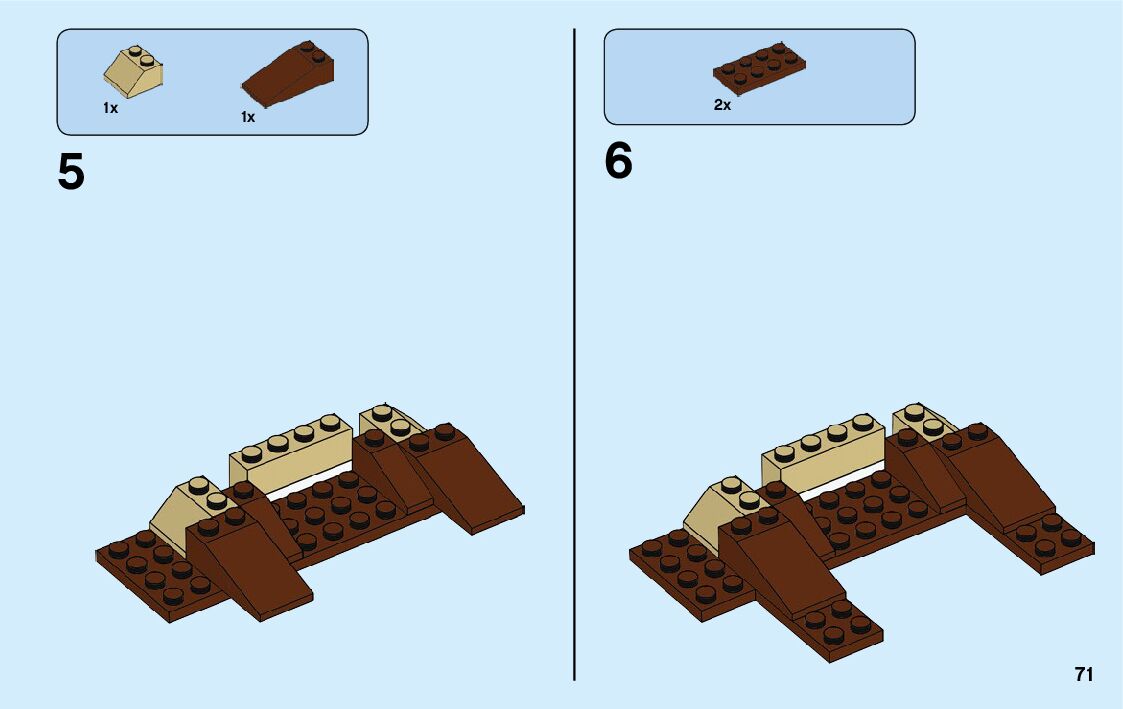 1x

1x

5

2x

6

71