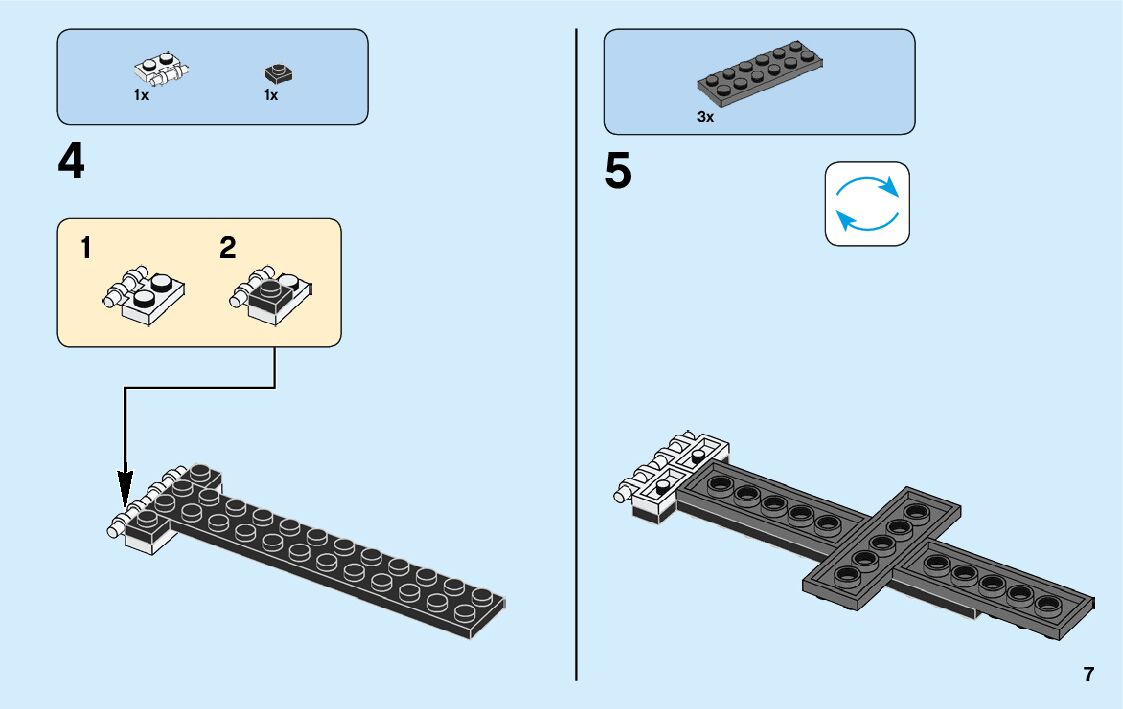 1x
1x

4

1
2

3x

5

7