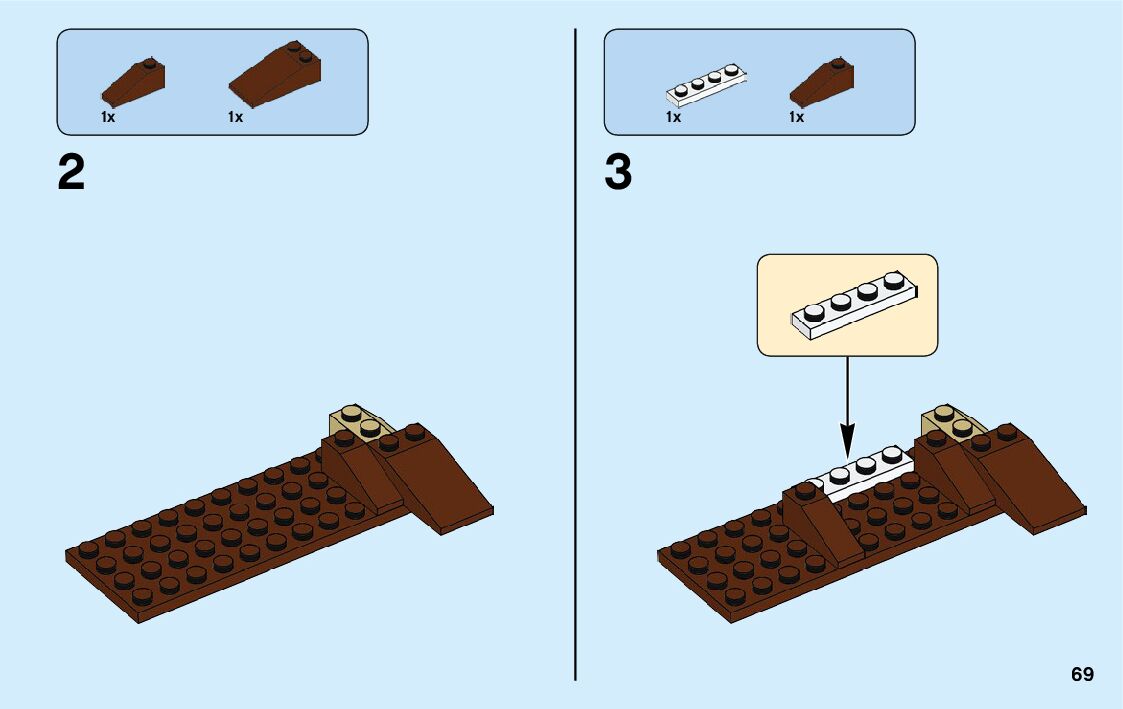 1x 1x

2

1x 1x

3

69