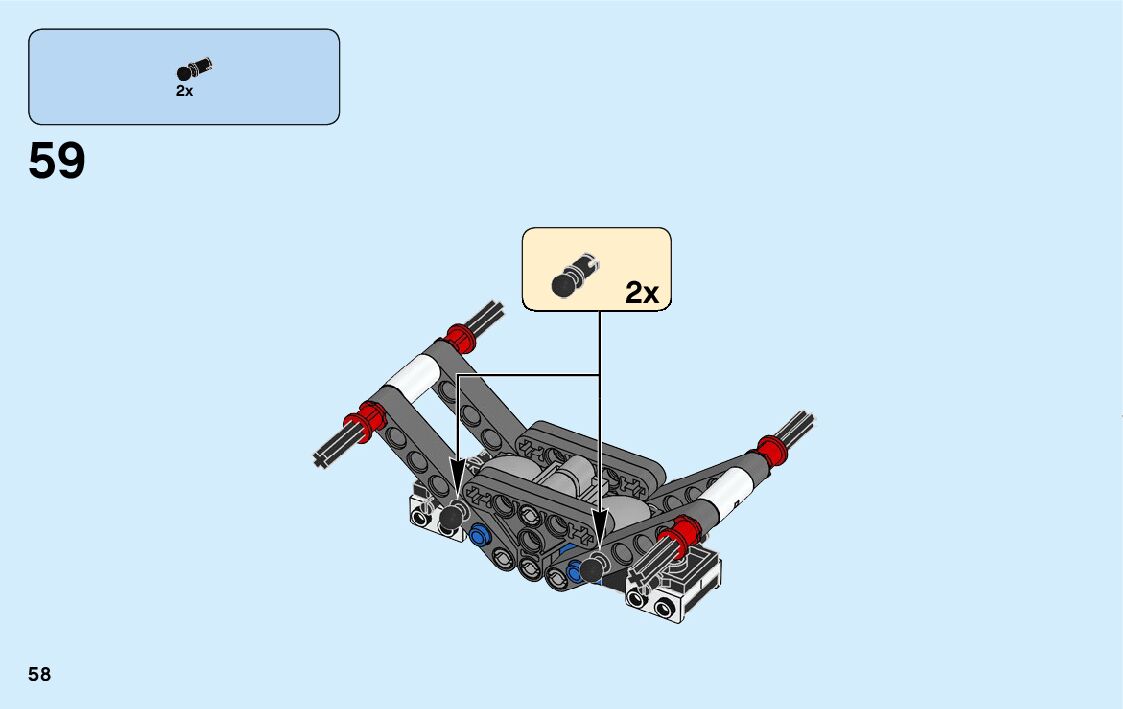 2x

59

2x

58