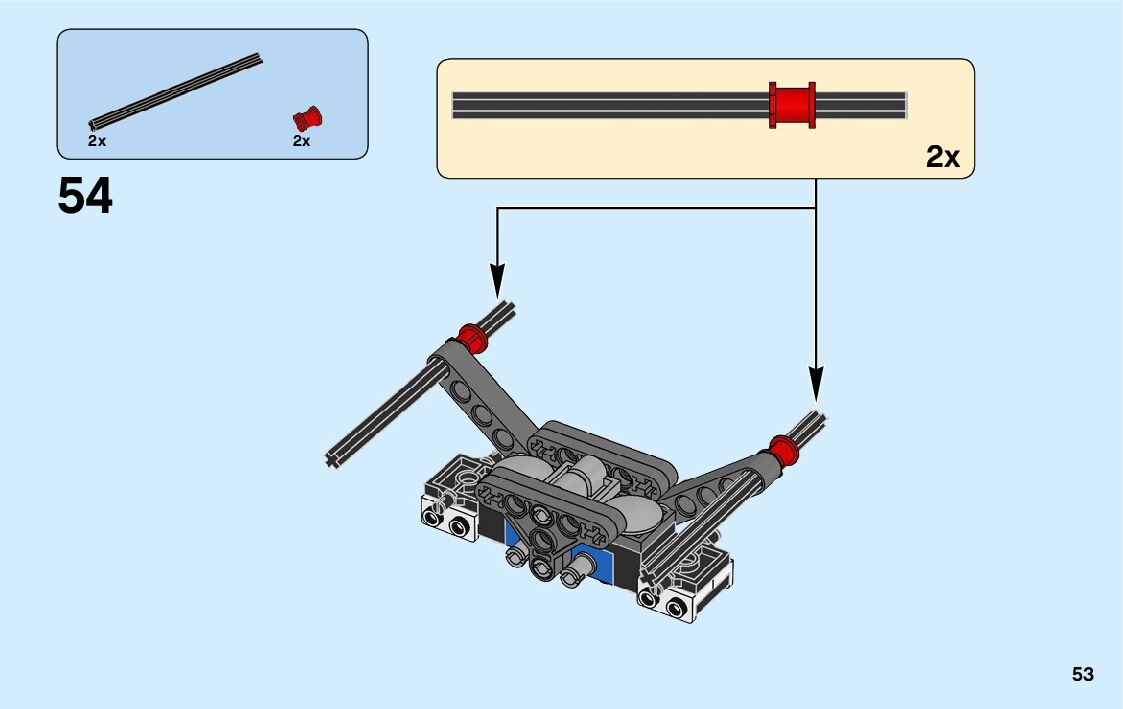 2x
2x

54

2x

53