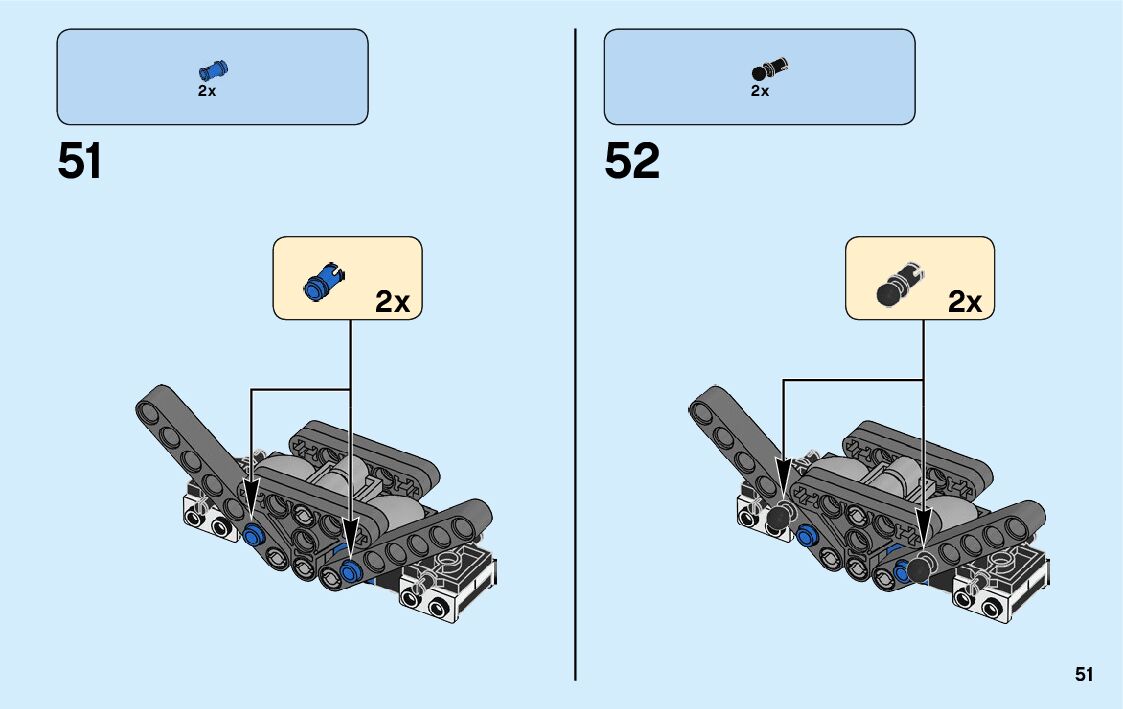 2x

51

2x

2x

52

2x

51